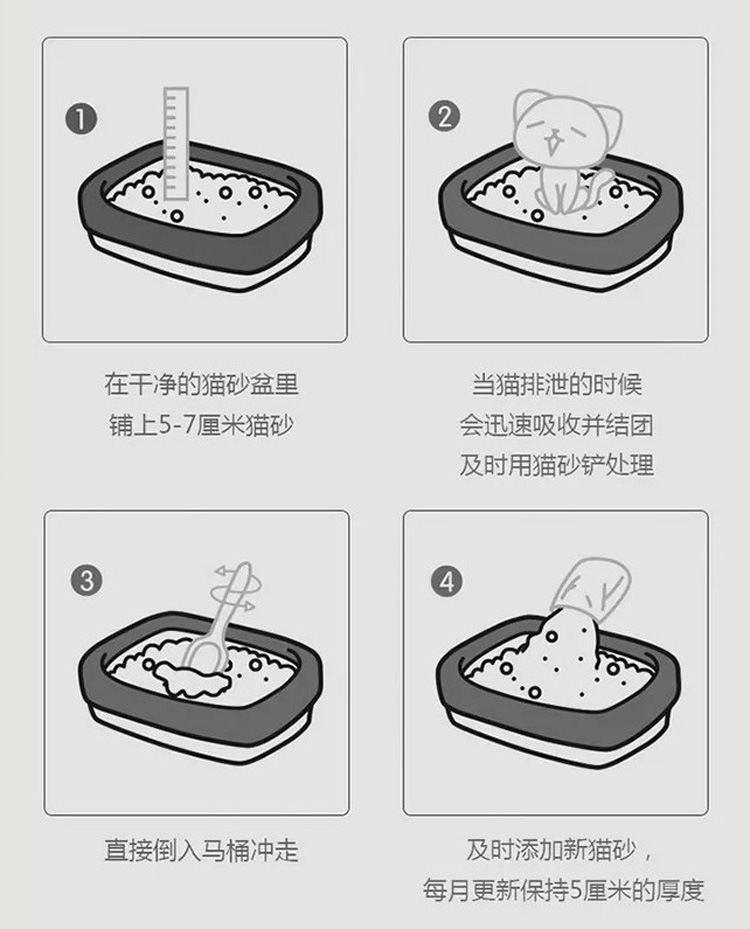 1

在干净的猫砂盆里
铺上5-7厘米猫砂

2

当猫排泄的时候
会迅速吸收并结团
及时用猫砂铲处理

3

直接倒入马桶冲走

4

及时添加新猫砂，
每月更新保持5厘米的厚度