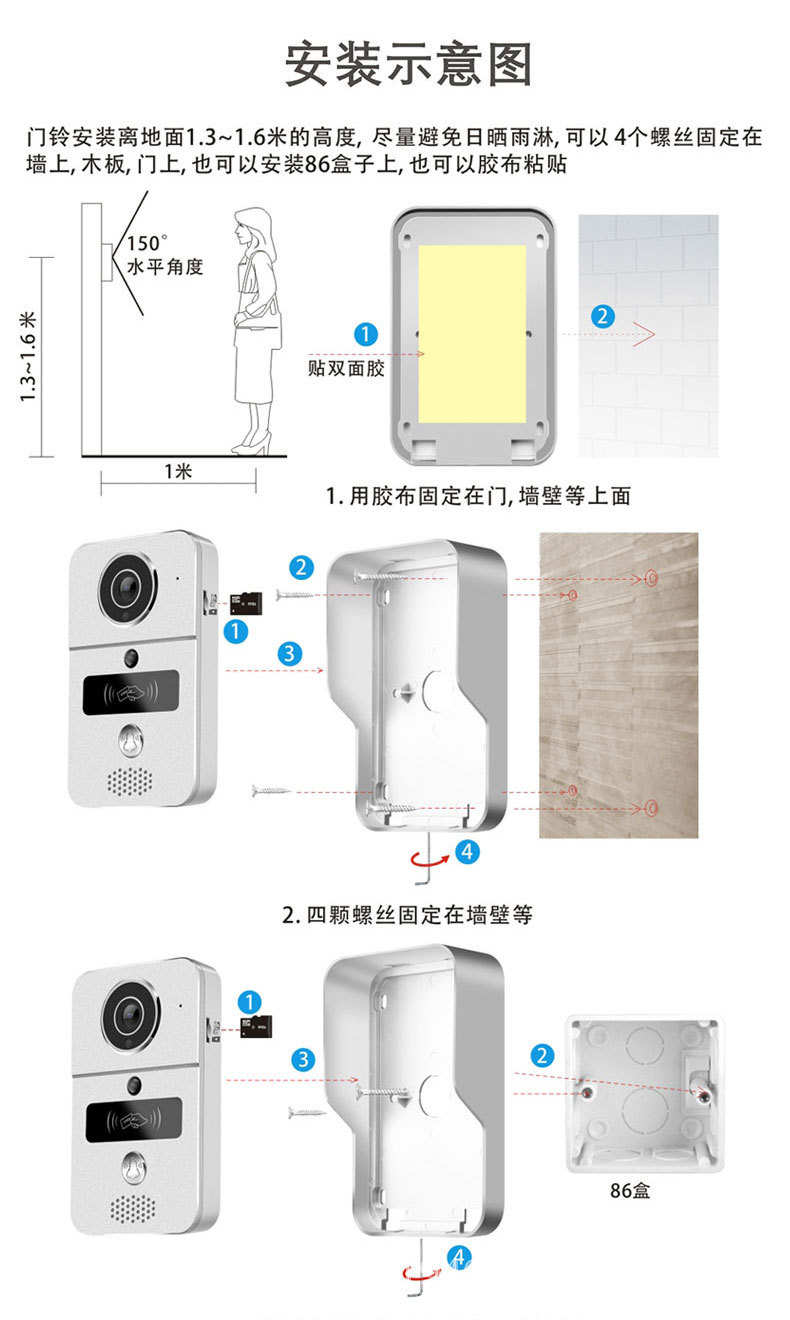 安装示意图

门铃安装离地面1.3~1.6米的高度, 尽量避免日晒雨淋, 可以 4个螺丝固定在墙上, 木板, 门上, 也可以安装86盒子上, 也可以胶布粘贴

150°
水平角度

1.3~1.6 米

1米

1
贴双面胶

2

1. 用胶布固定在门, 墙壁等上面

2
1
3
4

2. 四颗螺丝固定在墙壁等

1
3
2
86盒
4