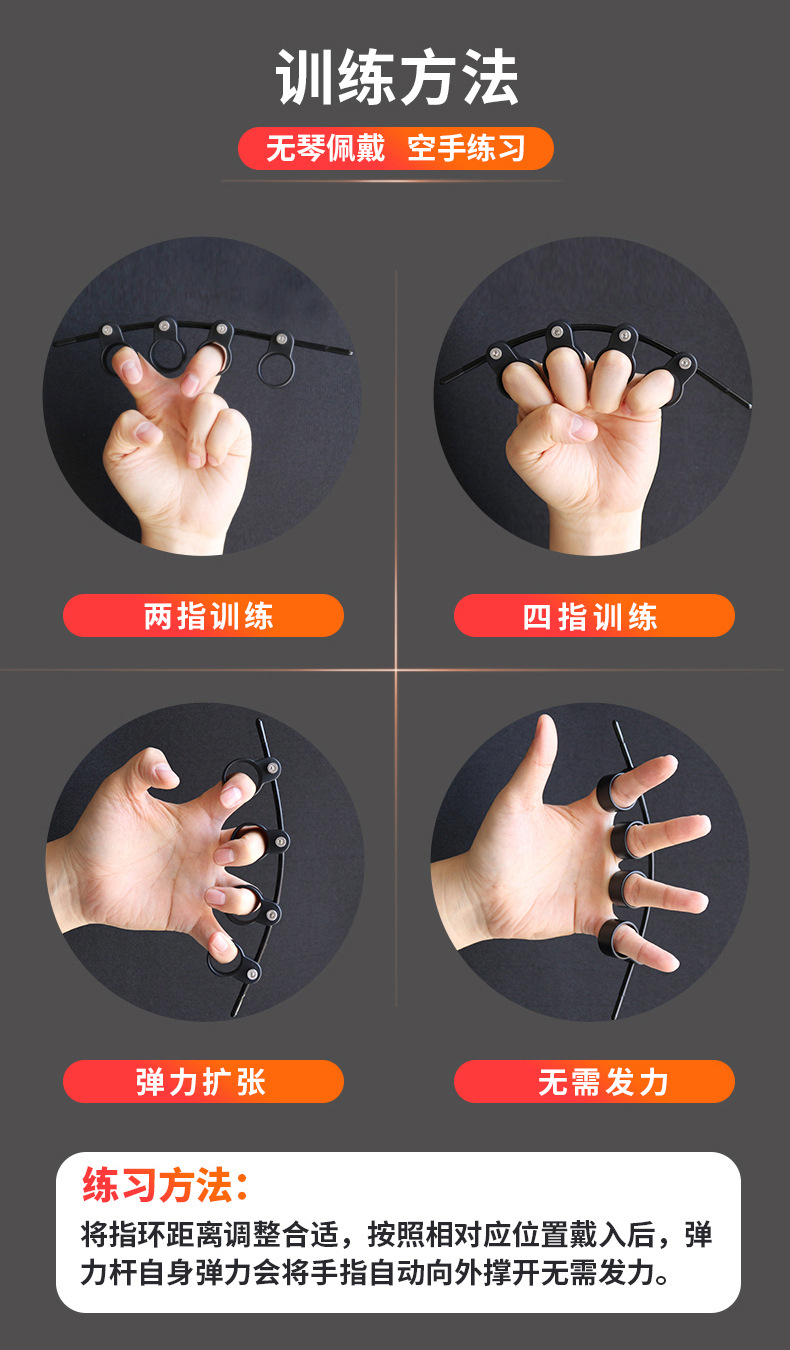 训练方法

无琴佩戴 空手练习

两指训练

四指训练

弹力扩张

无需发力

练习方法：

将指环距离调整合适，按照相对应位置戴入后，弹力杆自身弹力会将手指自动向外撑开无需发力。