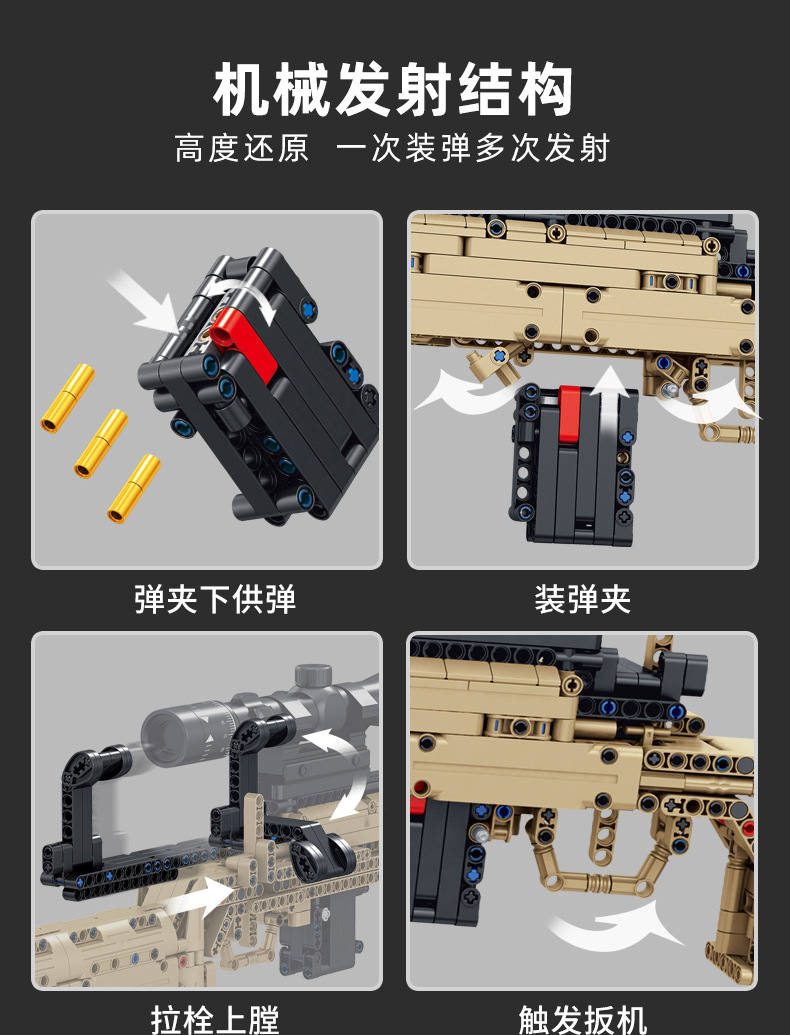 机械发射结构

高度还原 一次装弹多次发射

弹夹下供弹

装弹夹

拉栓上膛

触发扳机