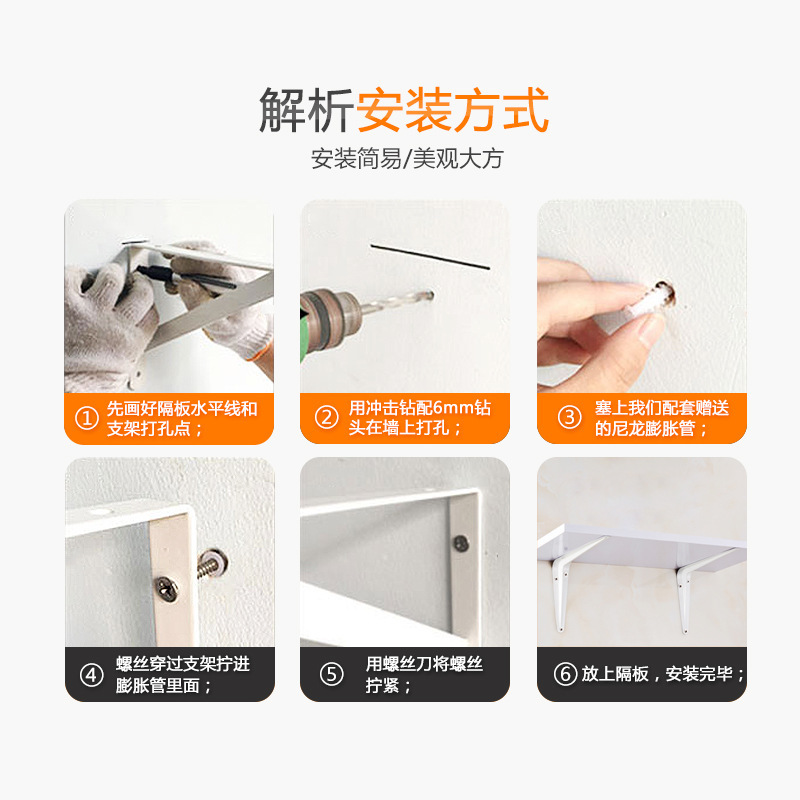 解析安装方式
安装简易/美观大方

① 先画好隔板水平线和支架打孔点；

② 用冲击钻配6mm钻头在墙上打孔；

③ 塞上我们配套赠送的尼龙膨胀管；

④ 螺丝穿过支架拧进膨胀管里面；

⑤ 用螺丝刀将螺丝拧紧；

⑥ 放上隔板，安装完毕；