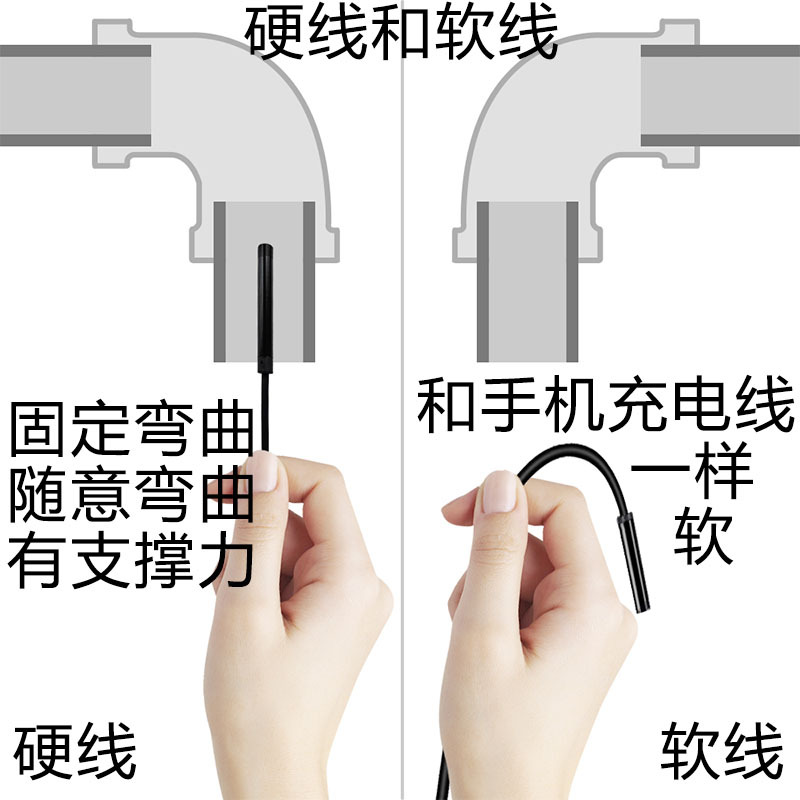 硬线和软线

固定弯曲
随意弯曲
有支撑力

硬线

和手机充电线
一样
软

软线