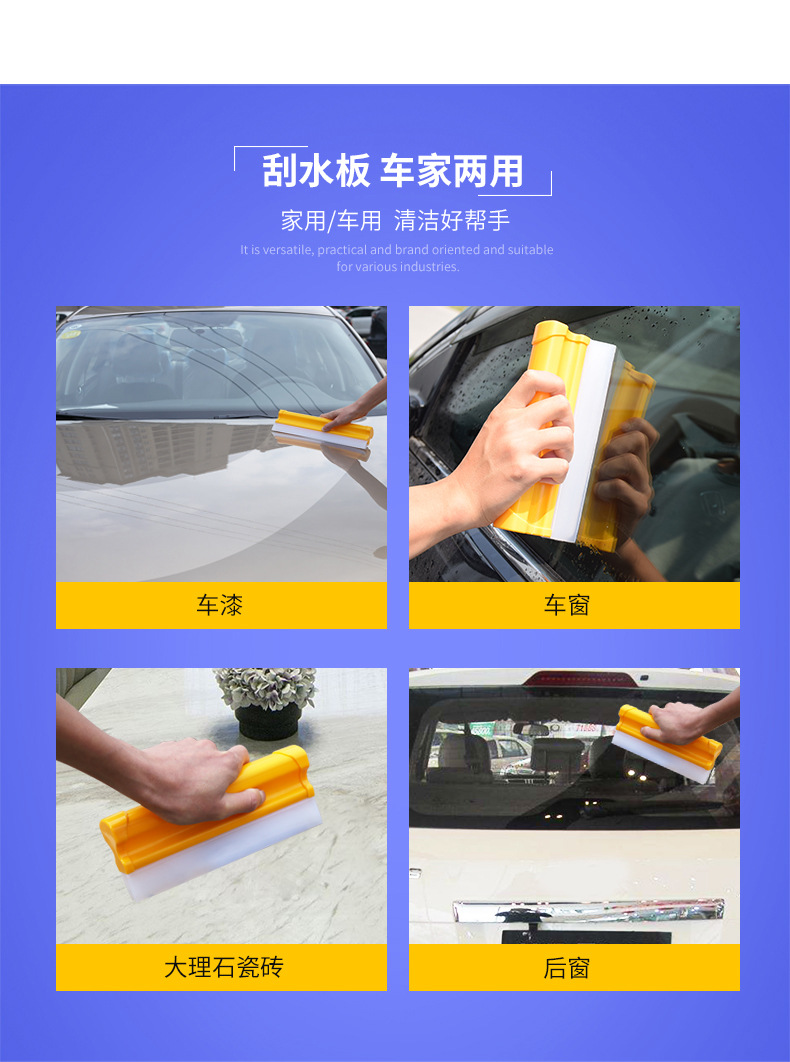 刮水板 车家两用

家用/车用 清洁好帮手

It is versatile, practical and brand oriented and suitable for various industries.

车漆

车窗

大理石瓷砖

后窗