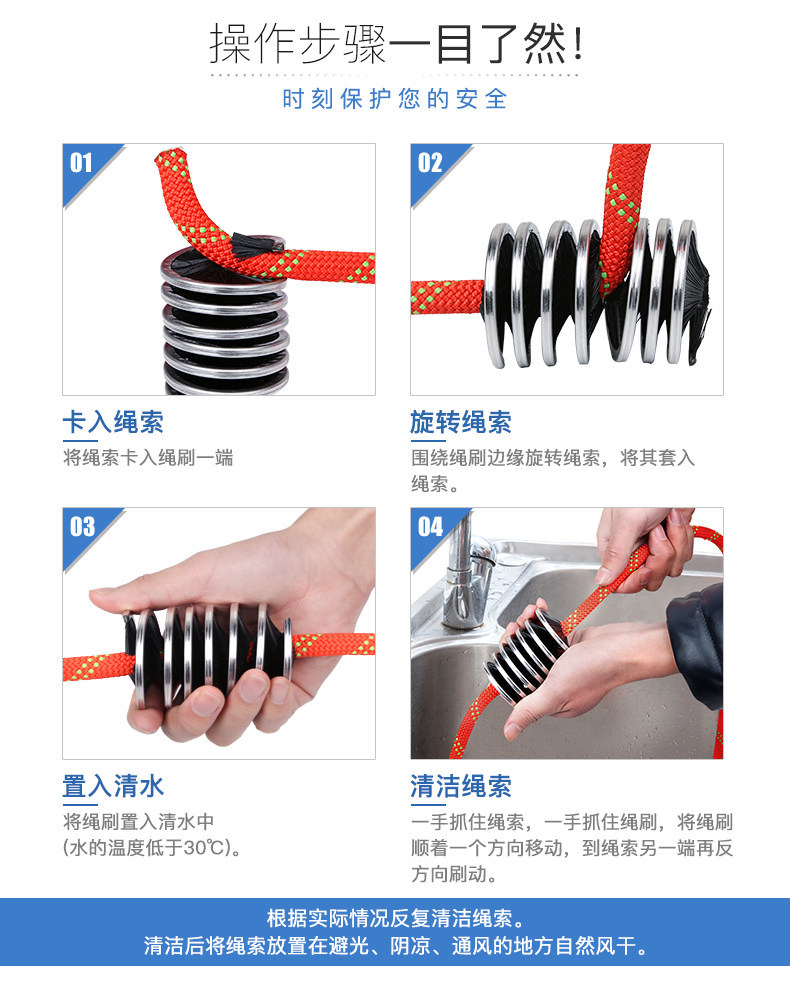 操作步骤一目了然!

时刻保护您的安全

01

卡入绳索

将绳索卡入绳刷一端

02

旋转绳索

围绕绳刷边缘旋转绳索，将其套入绳索。

03

置入清水

将绳刷置入清水中
(水的温度低于30℃)。

04

清洁绳索

一手抓住绳索，一手抓住绳刷，将绳刷顺着一个方向移动，到绳索另一端再反方向刷动。

根据实际情况反复清洁绳索。
清洁后将绳索放置在避光、阴凉、通风的地方自然风干。