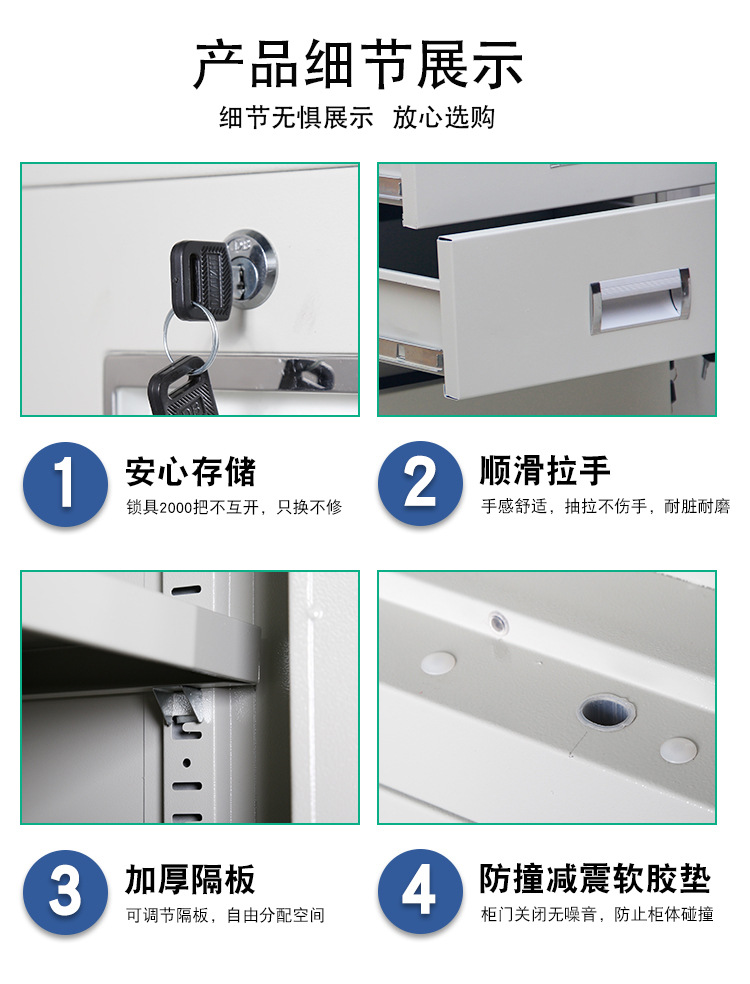 产品细节展示

细节无惧展示 放心选购

1

安心存储

锁具2000把不互开，只换不修

2

顺滑拉手

手感舒适，抽拉不伤手，耐脏耐磨

3

加厚隔板

可调节隔板，自由分配空间

4

防撞减震软胶垫

柜门关闭无噪音，防止柜体碰撞