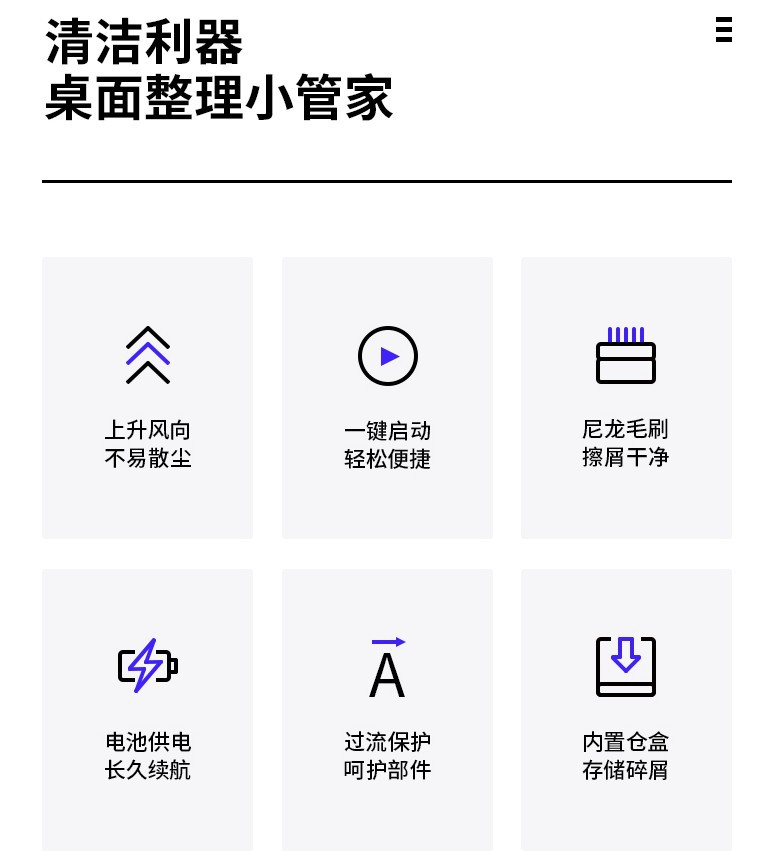 清洁利器
桌面整理小管家

上升风向
不易散尘

一键启动
轻松便捷

尼龙毛刷
擦屑干净

电池供电
长久续航

A

过流保护
呵护部件

内置仓盒
存储碎屑