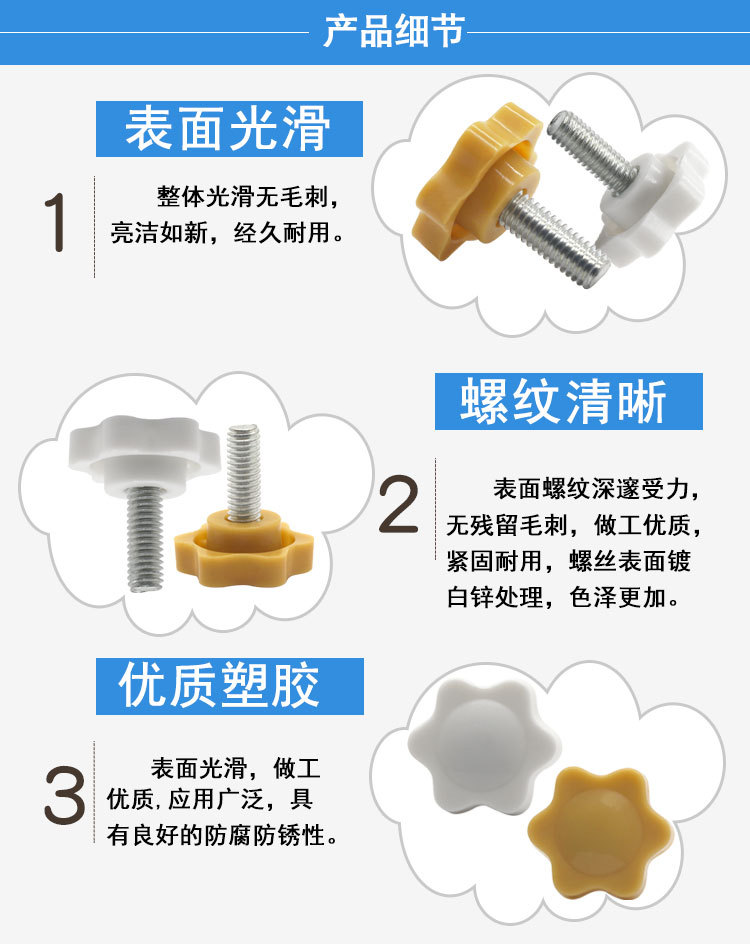 产品细节

表面光滑

1

整体光滑无毛刺，亮洁如新，经久耐用。

螺纹清晰

2

表面螺纹深邃受力，无残留毛刺，做工优质，紧固耐用，螺丝表面镀白锌处理，色泽更加。

优质塑胶

3

表面光滑，做工优质，应用广泛，具有良好的防腐防锈性。