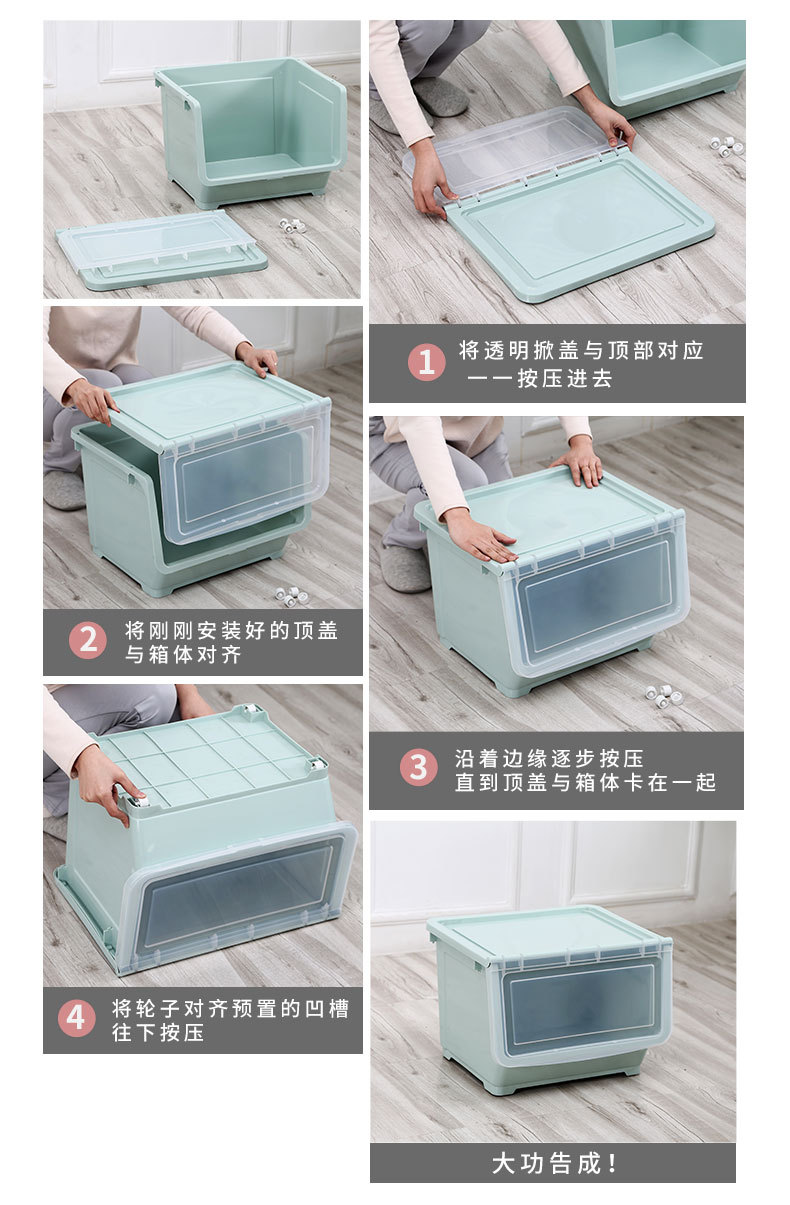 1 将透明掀盖与顶部对应
一一按压进去

2 将刚刚安装好的顶盖
与箱体对齐

3 沿着边缘逐步按压
直到顶盖与箱体卡在一起

4 将轮子对齐预置的凹槽
往下按压

大功告成!