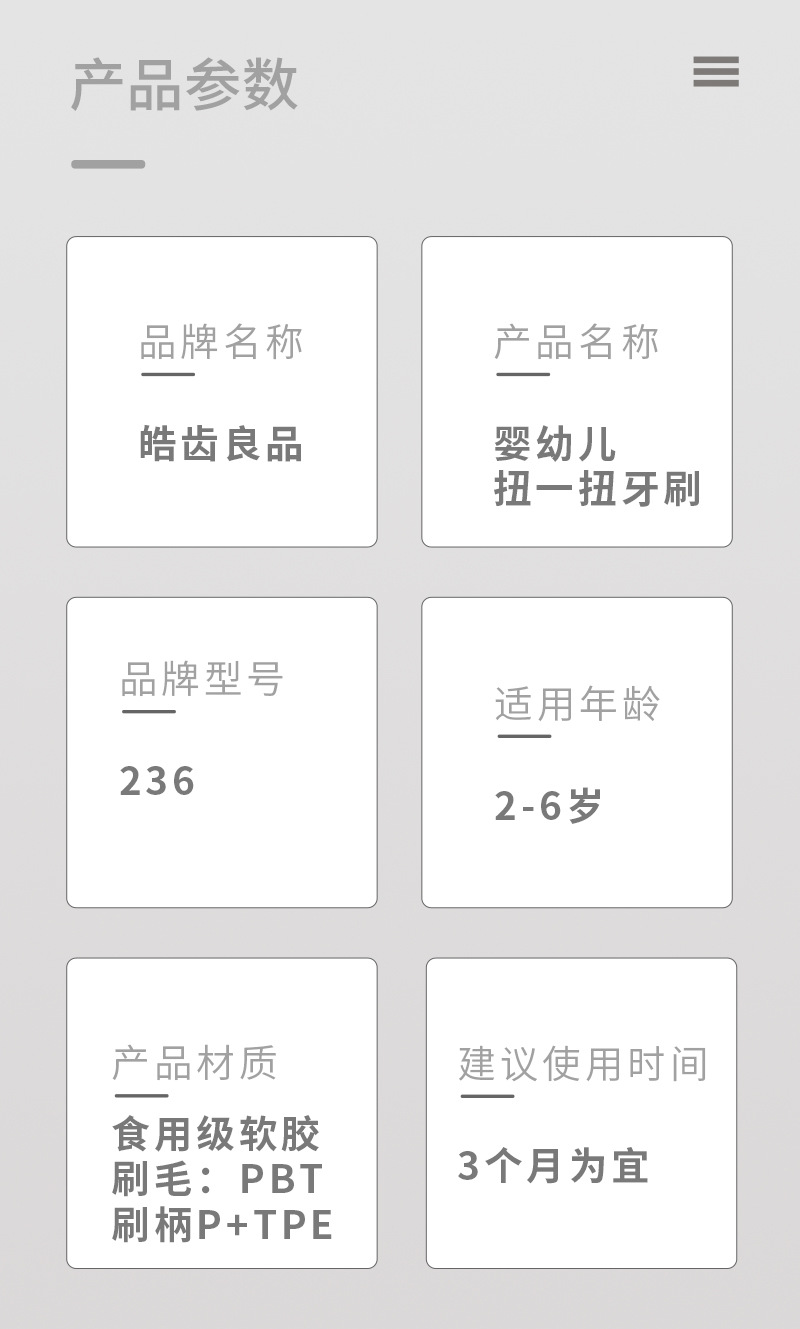 产品参数

品牌名称

皓齿良品

产品名称

婴幼儿
扭一扭牙刷

品牌型号

236

适用年龄

2-6岁

产品材质

食用级软胶
刷毛：PBT
刷柄P+TPE

建议使用时间

3个月为宜