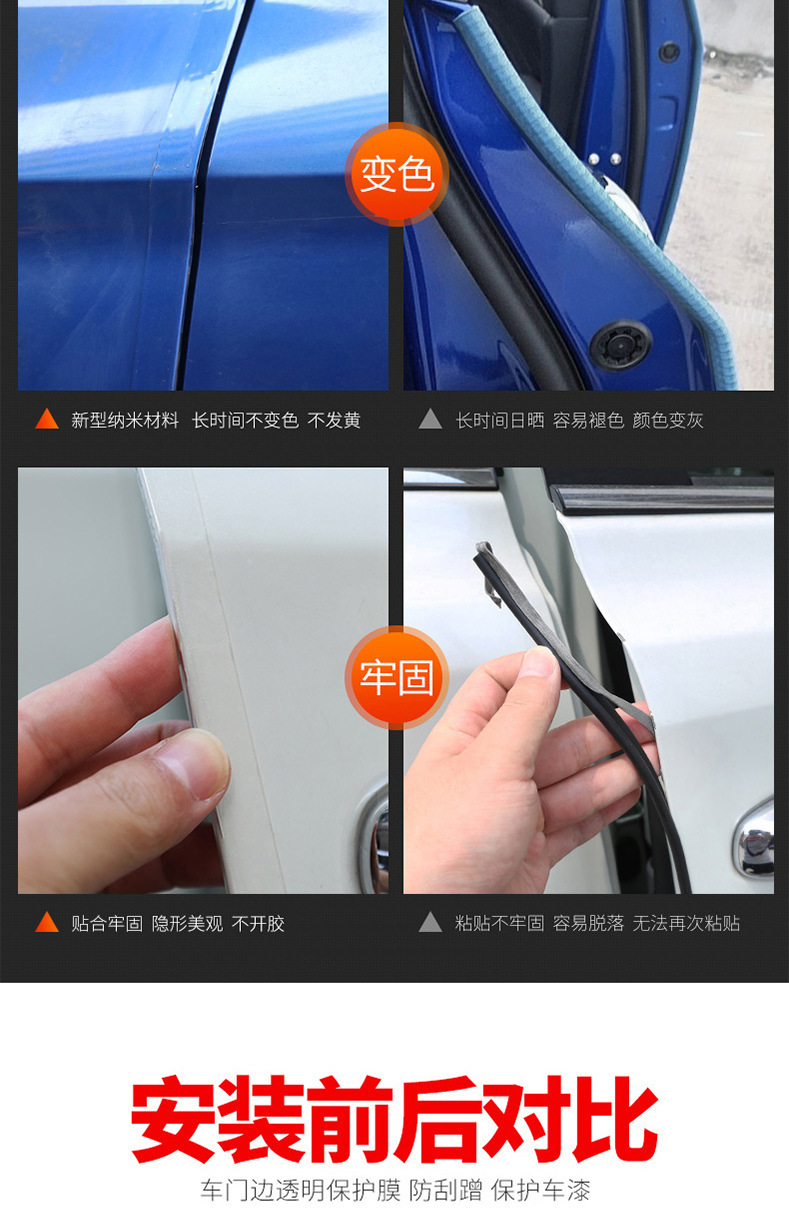 变色

新型纳米材料 长时间不变色 不发黄

长时间日晒 容易褪色 颜色变灰

牢固

贴合牢固 隐形美观 不开胶

粘贴不牢固 容易脱落 无法再次粘贴

安装前后对比

车门边透明保护膜 防刮蹭 保护车漆