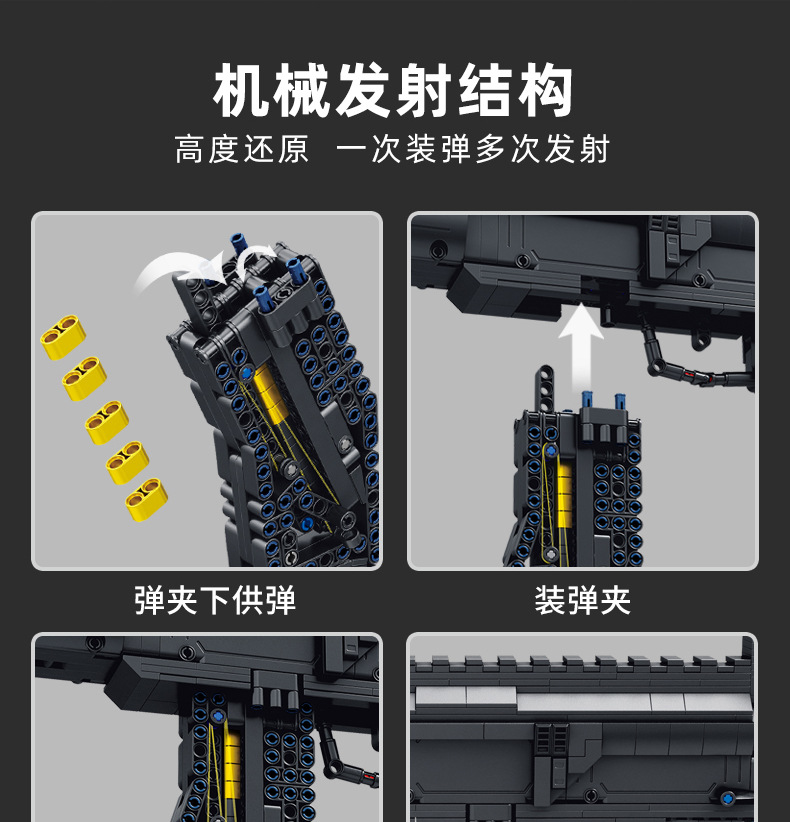 机械发射结构

高度还原 一次装弹多次发射

弹夹下供弹

装弹夹