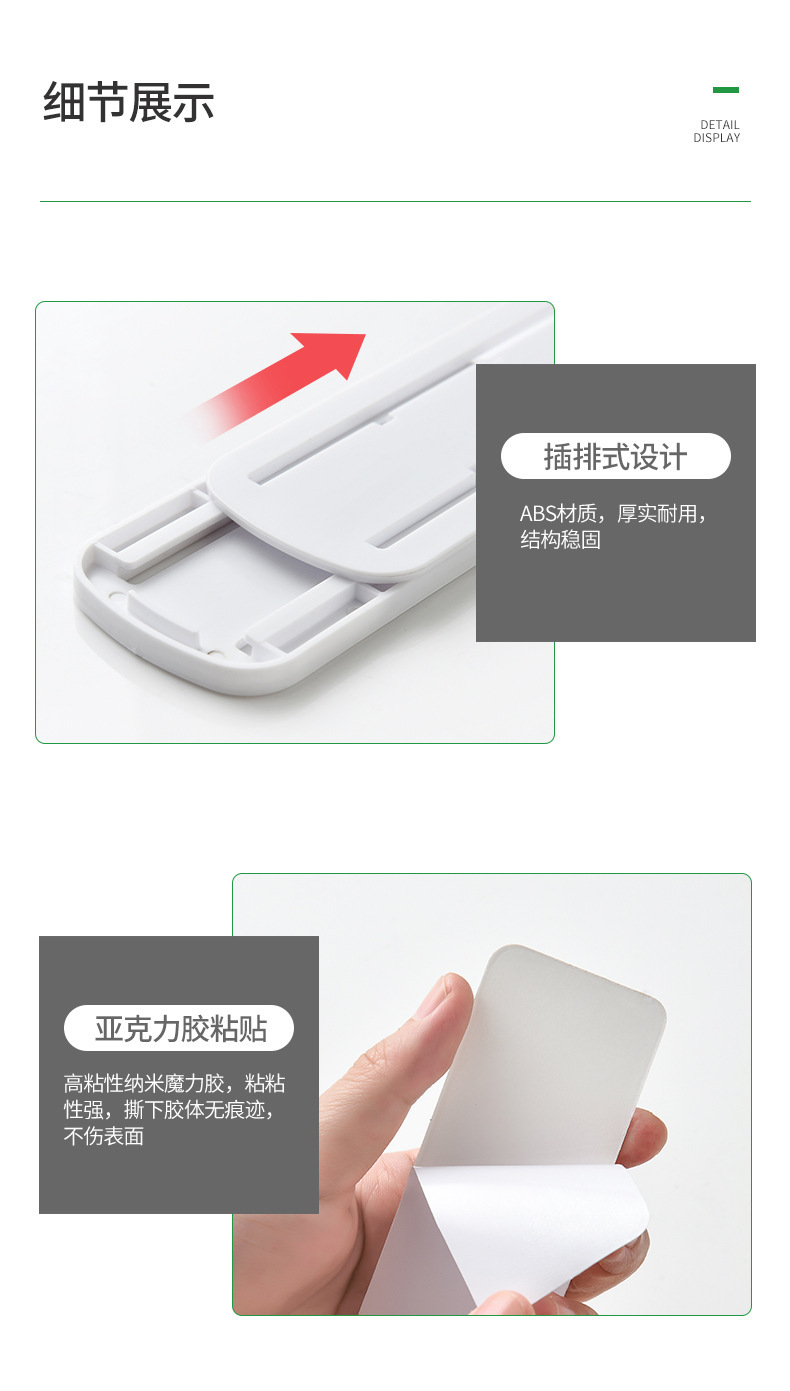 细节展示

DETAIL
DISPLAY

插排式设计

ABS材质，厚实耐用，结构稳固

亚克力胶粘贴

高粘性纳米魔力胶，粘粘性强，撕下胶体无痕迹，不伤表面