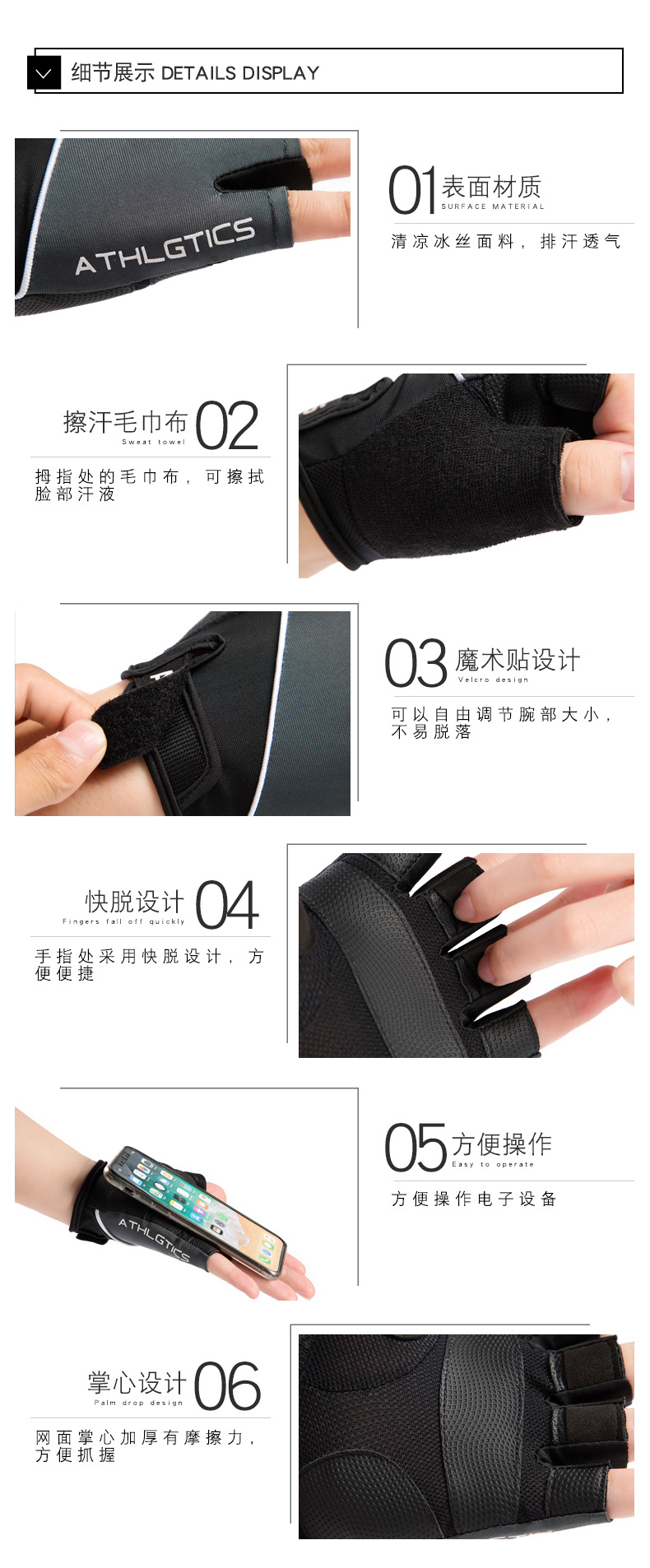 细节展示 DETAILS DISPLAY

ATHLGTICS

01 表面材质
SURFACE MATERIAL
清凉冰丝面料，排汗透气

擦汗毛巾布 02
Sweat towel
拇指处的毛巾布，可擦拭脸部汗液

03 魔术贴设计
Velcro design
可以自由调节腕部大小，不易脱落

快脱设计 04
Fingers fall off quickly
手指处采用快脱设计，方便便捷

ATHLGTICS

05 方便操作
Easy to operate
方便操作电子设备

掌心设计 06
Palm drop design
网面掌心加厚有摩擦力，方便抓握