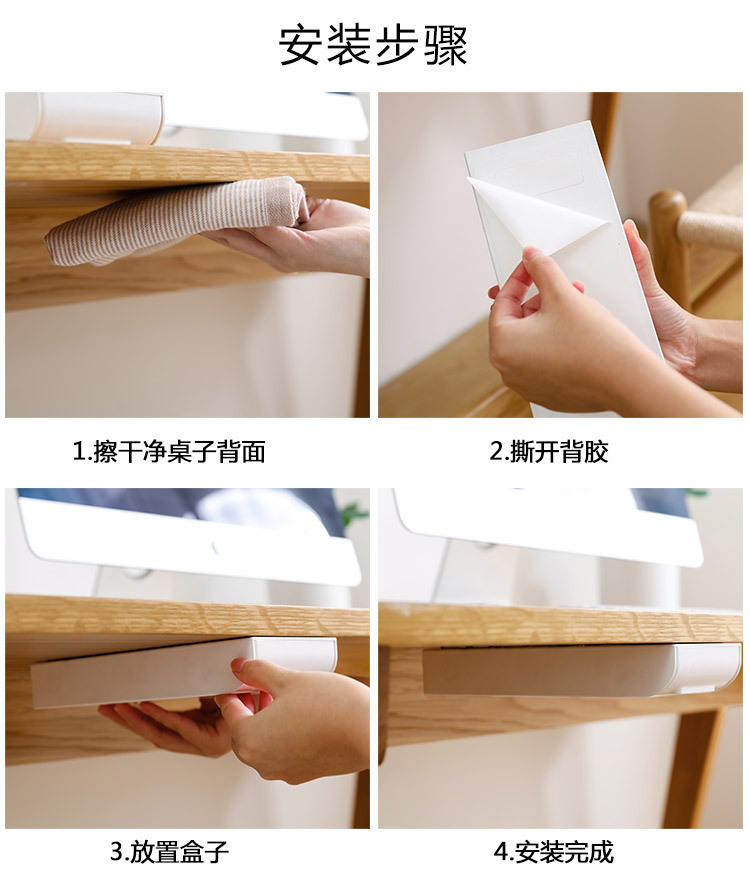 安装步骤

1.擦干净桌子背面

2.撕开背胶

3.放置盒子

4.安装完成