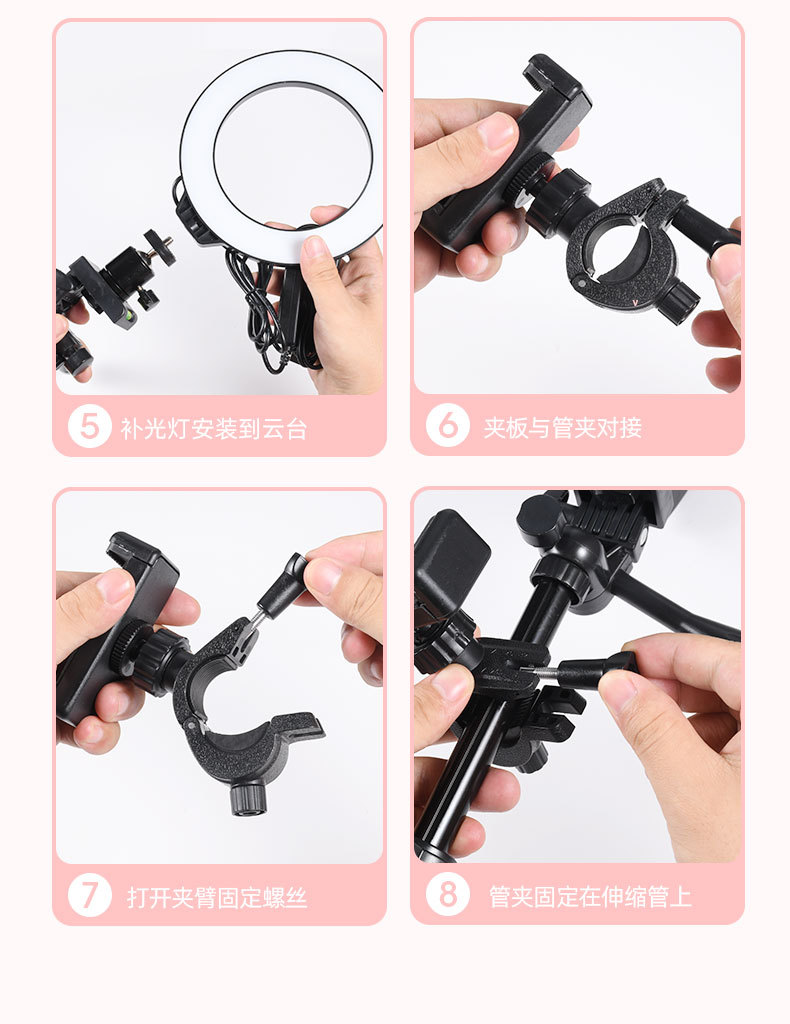 5 补光灯安装到云台

6 夹板与管夹对接

7 打开夹臂固定螺丝

8 管夹固定在伸缩管上