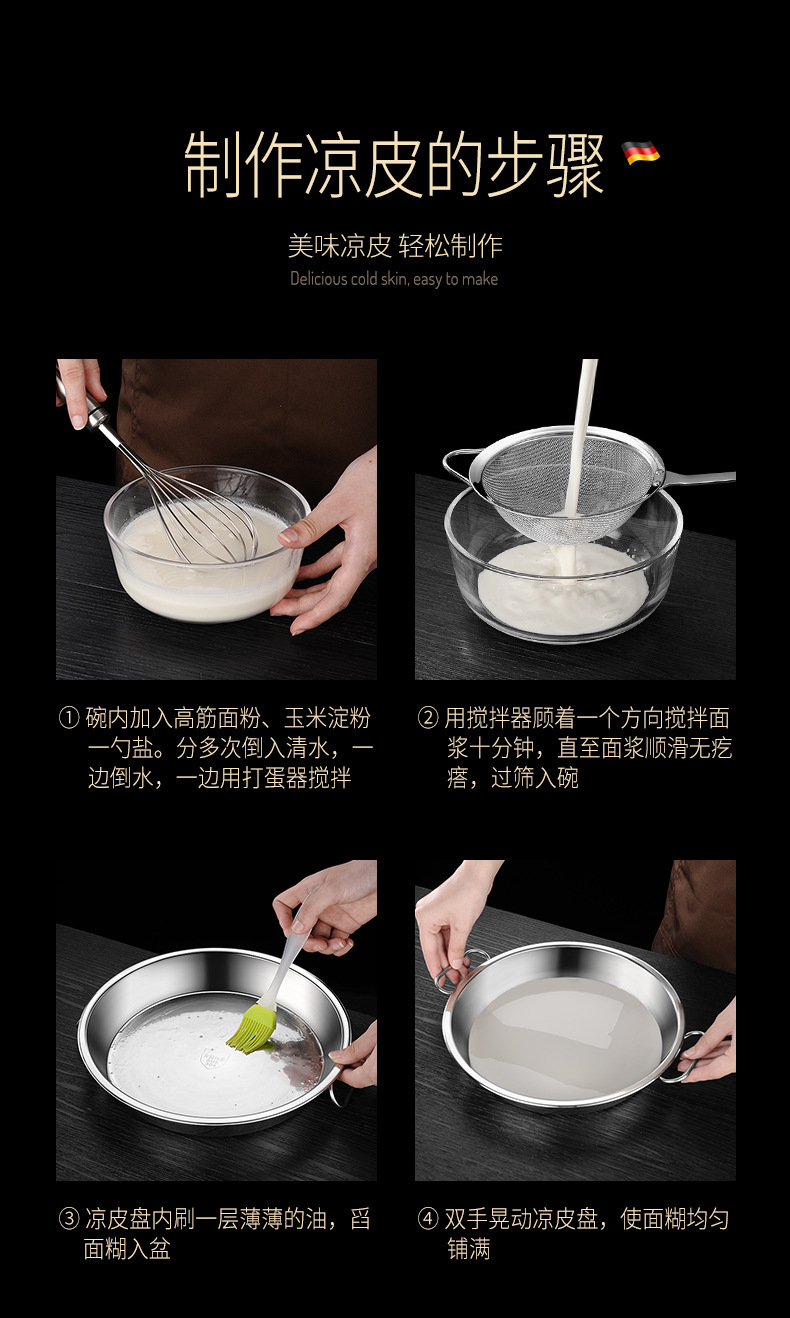 制作凉皮的步骤

美味凉皮 轻松制作

Delicious cold skin, easy to make

① 碗内加入高筋面粉、玉米淀粉一勺盐。分多次倒入清水，一边倒水，一边用打蛋器搅拌

② 用搅拌器顾着一个方向搅拌面浆十分钟，直至面浆顺滑无疙瘩，过筛入碗

③ 凉皮盘内刷一层薄薄的油，舀面糊入盆

④ 双手晃动凉皮盘，使面糊均匀铺满