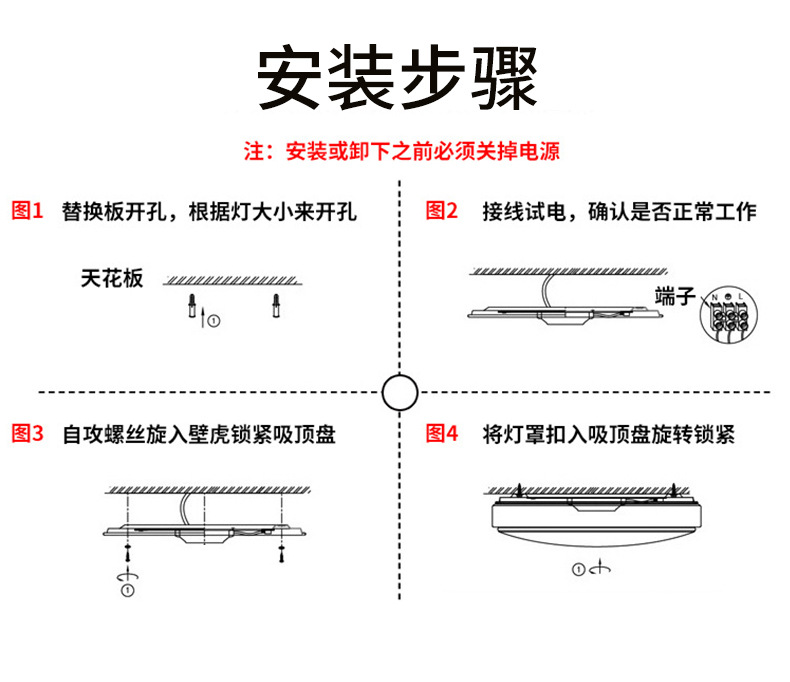 安装步骤

注：安装或卸下之前必须关掉电源

图1 替换板开孔，根据灯大小来开孔

天花板

①

图2 接线试电，确认是否正常工作

端子

N L

图3 自攻螺丝旋入壁虎锁紧吸顶盘

①

图4 将灯罩扣入吸顶盘旋转锁紧

①