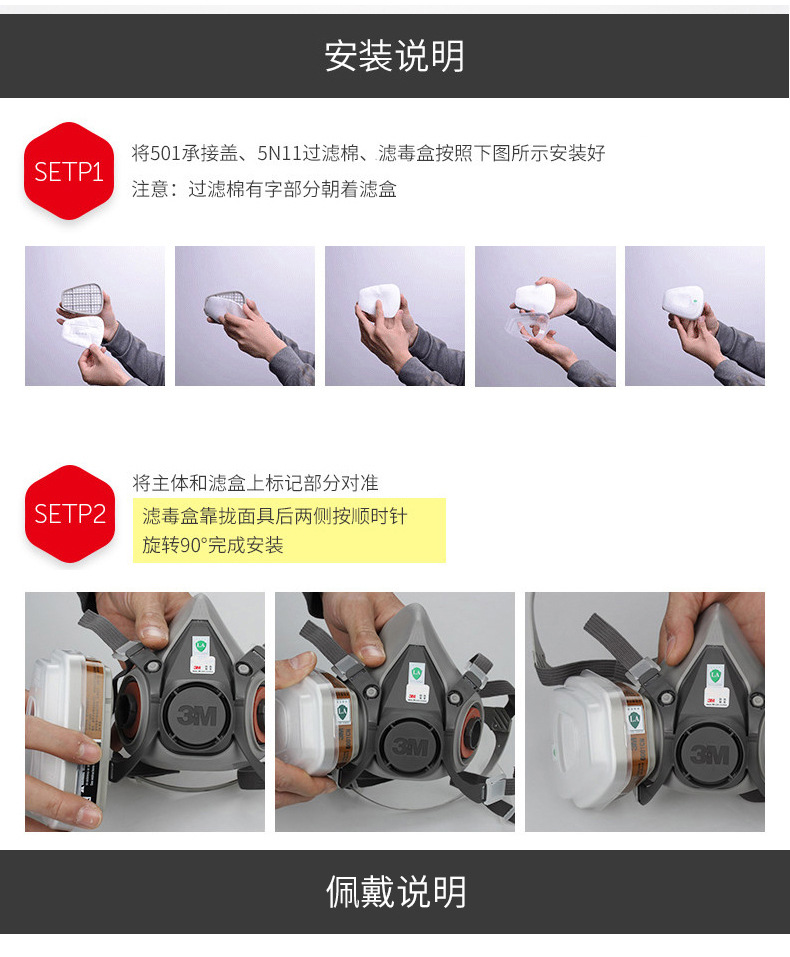 安装说明

SETP1

将501承接盖、5N11过滤棉、滤毒盒按照下图所示安装好

注意：过滤棉有字部分朝着滤盒

SETP2

将主体和滤盒上标记部分对准

滤毒盒靠拢面具后两侧按顺时针旋转90°完成安装

3M

3M

3M

佩戴说明