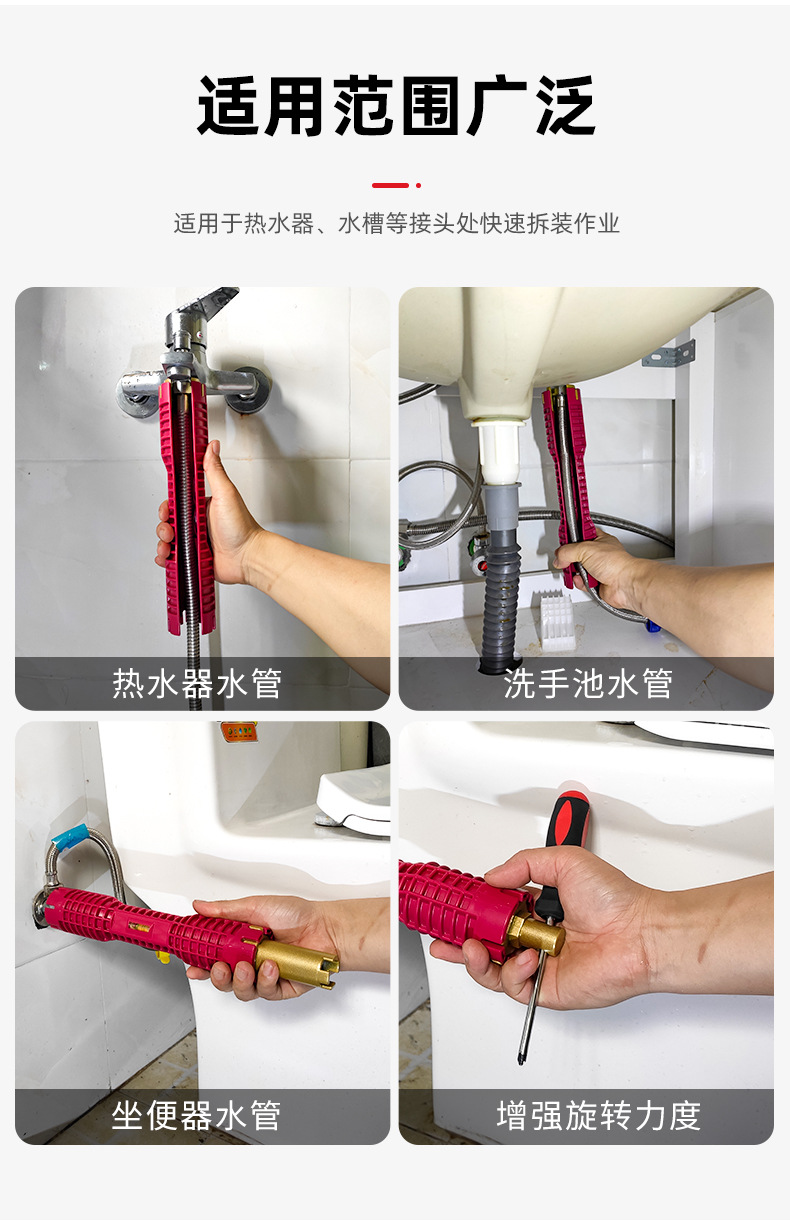 适用范围广泛

适用于热水器、水槽等接头处快速拆装作业

热水器水管

洗手池水管

坐便器水管

增强旋转力度