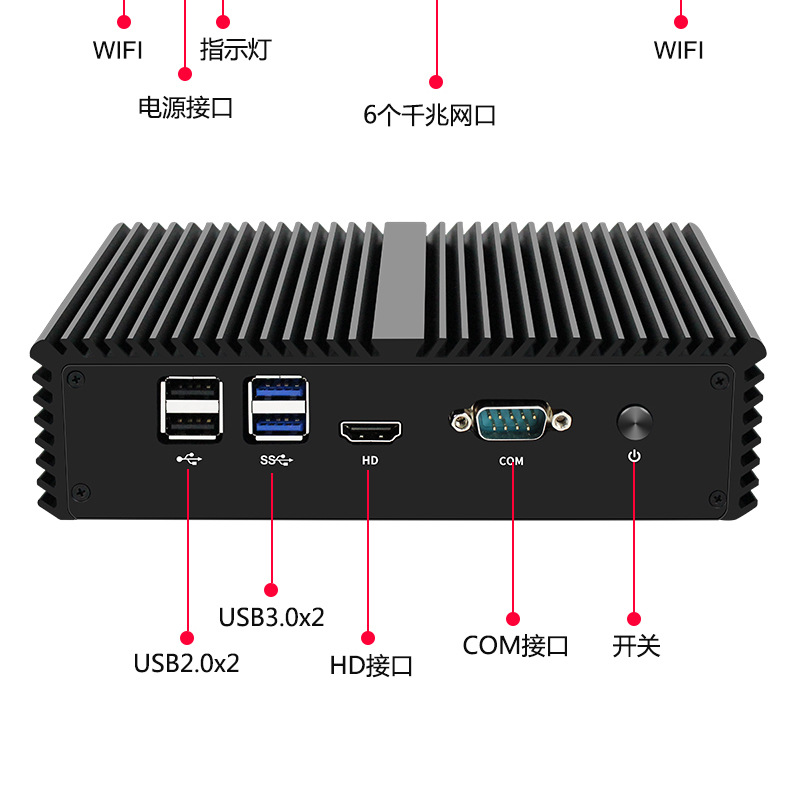 WIFI

指示灯

WIFI

电源接口

6个千兆网口

SS

HD

COM

USB3.0x2

USB2.0x2

HD接口

COM接口

开关