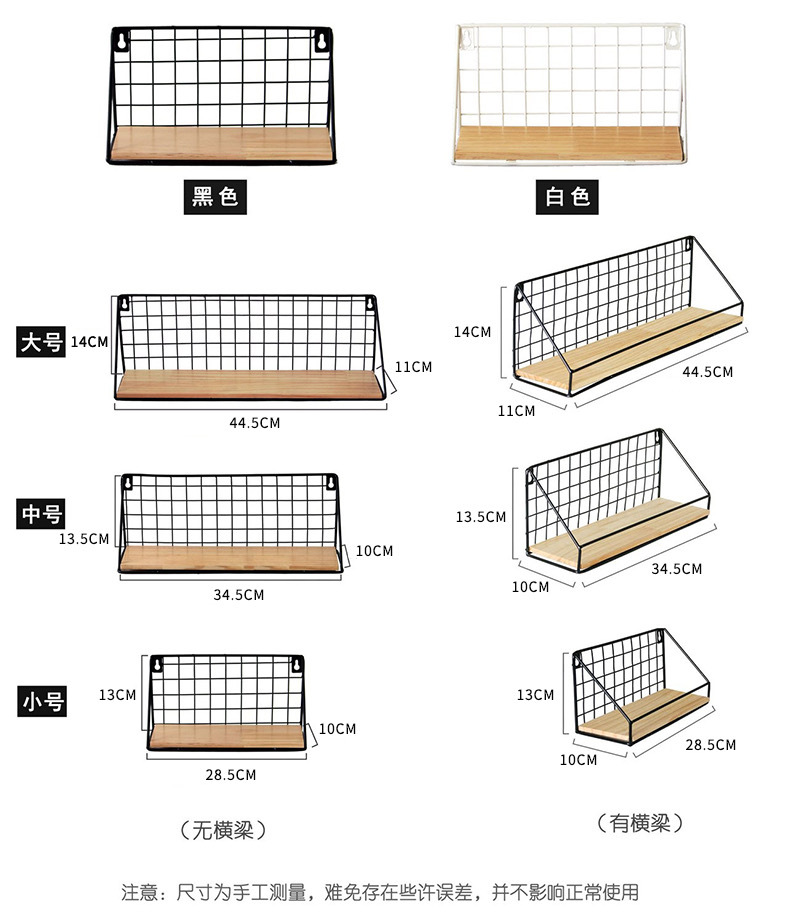 黑色

白色

大号

14CM

11CM

44.5CM

14CM

44.5CM

11CM

中号

13.5CM

10CM

34.5CM

13.5CM

34.5CM

10CM

小号

13CM

10CM

28.5CM

13CM

28.5CM

10CM

（无横梁）

（有横梁）

注意：尺寸为手工测量，难免存在些许误差，并不影响正常使用