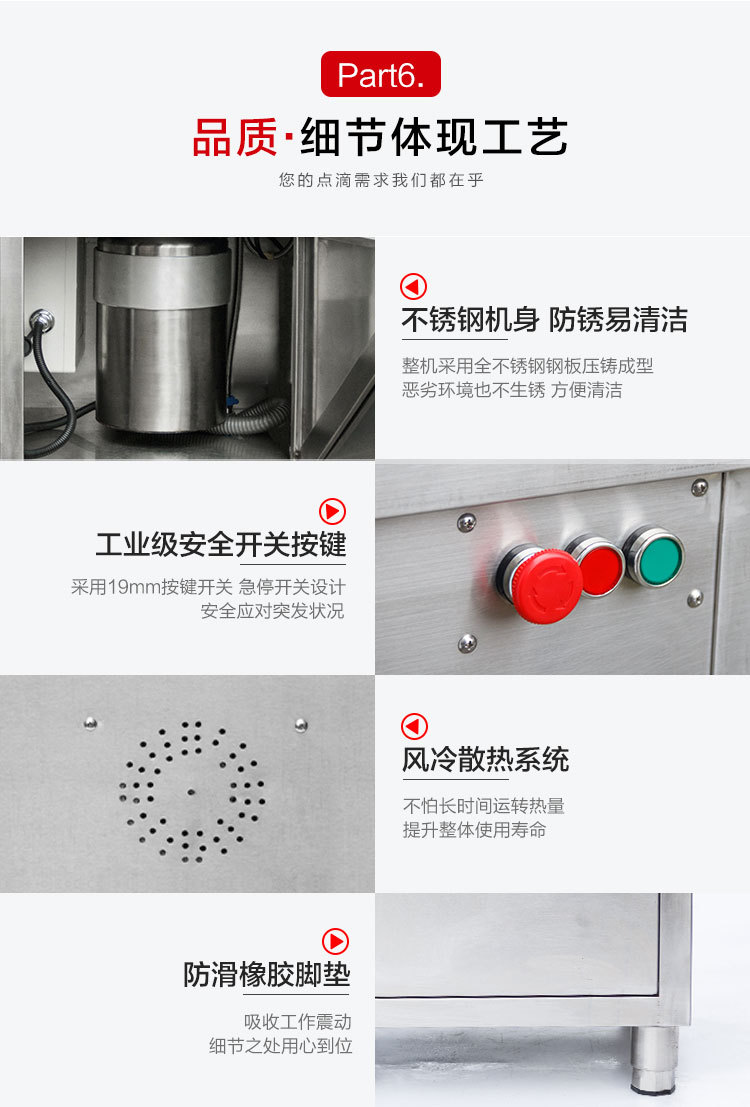 Part6.

品质·细节体现工艺

您的点滴需求我们都在乎

不锈钢机身 防锈易清洁

整机采用全不锈钢钢板压铸成型
恶劣环境也不生锈 方便清洁

工业级安全开关按键

采用19mm按键开关 急停开关设计
安全应对突发状况

风冷散热系统

不怕长时间运转热量
提升整体使用寿命

防滑橡胶脚垫

吸收工作震动
细节之处用心到位