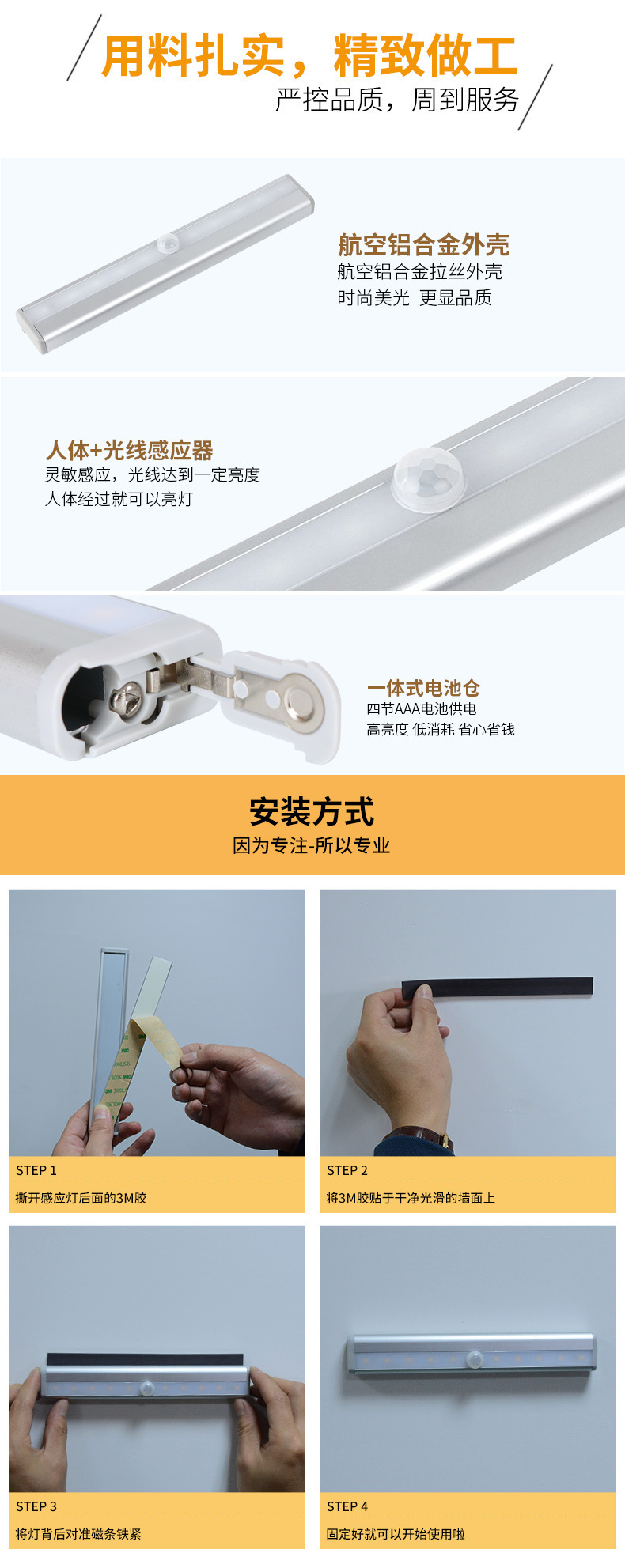 用料扎实，精致做工
严控品质，周到服务

航空铝合金外壳
航空铝合金拉丝外壳
时尚美光 更显品质

人体+光线感应器
灵敏感应，光线达到一定亮度
人体经过就可以亮灯

一体式电池仓
四节AAA电池供电
高亮度 低消耗 省心省钱

安装方式
因为专注-所以专业

STEP 1
撕开感应灯后面的3M胶

STEP 2
将3M胶贴于干净光滑的墙面上

STEP 3
将灯背后对准磁条铁紧

STEP 4
固定好就可以开始使用啦