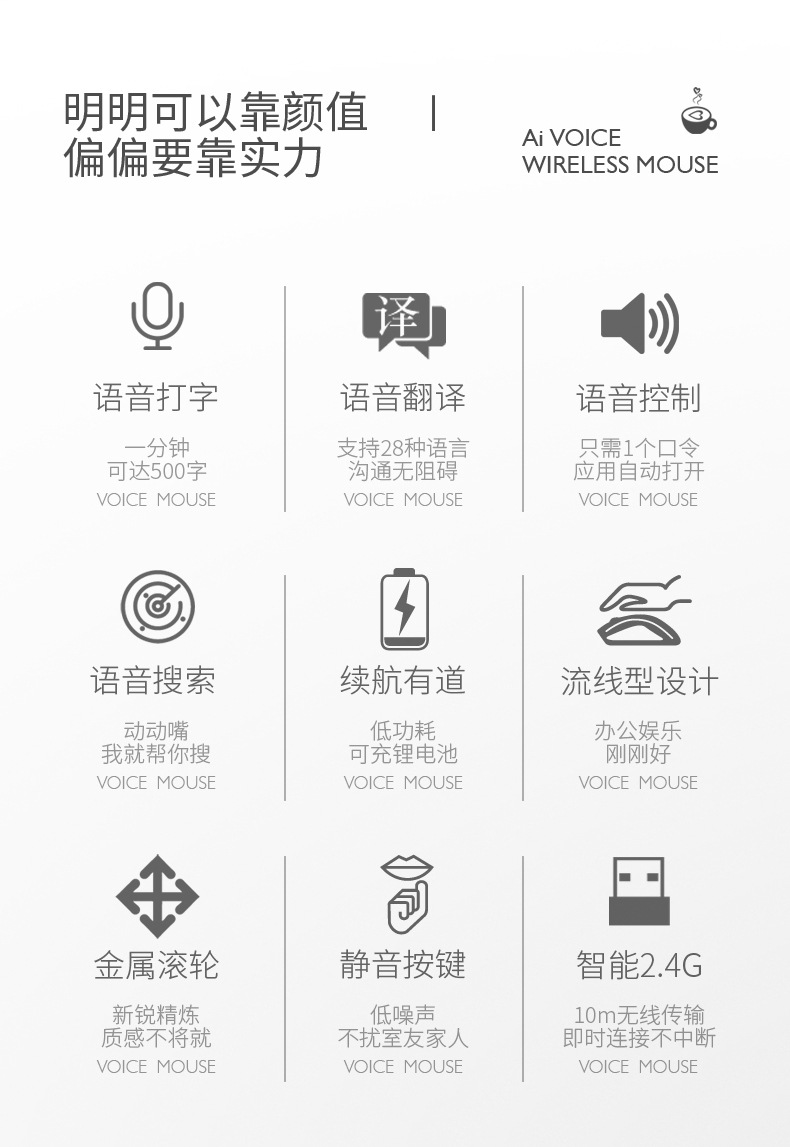 明明可以靠颜值
偏偏要靠实力

Ai VOICE
WIRELESS MOUSE

译

语音打字

一分钟
可达500字
VOICE MOUSE

语音翻译

支持28种语言
沟通无阻碍
VOICE MOUSE

语音控制

只需1个口令
应用自动打开
VOICE MOUSE

语音搜索

动动嘴
我就帮你搜
VOICE MOUSE

续航有道

低功耗
可充锂电池
VOICE MOUSE

流线型设计

办公娱乐
刚刚好
VOICE MOUSE

金属滚轮

新锐精炼
质感不将就
VOICE MOUSE

静音按键

低噪声
不扰室友家人
VOICE MOUSE

智能2.4G

10m无线传输
即时连接不中断
VOICE MOUSE