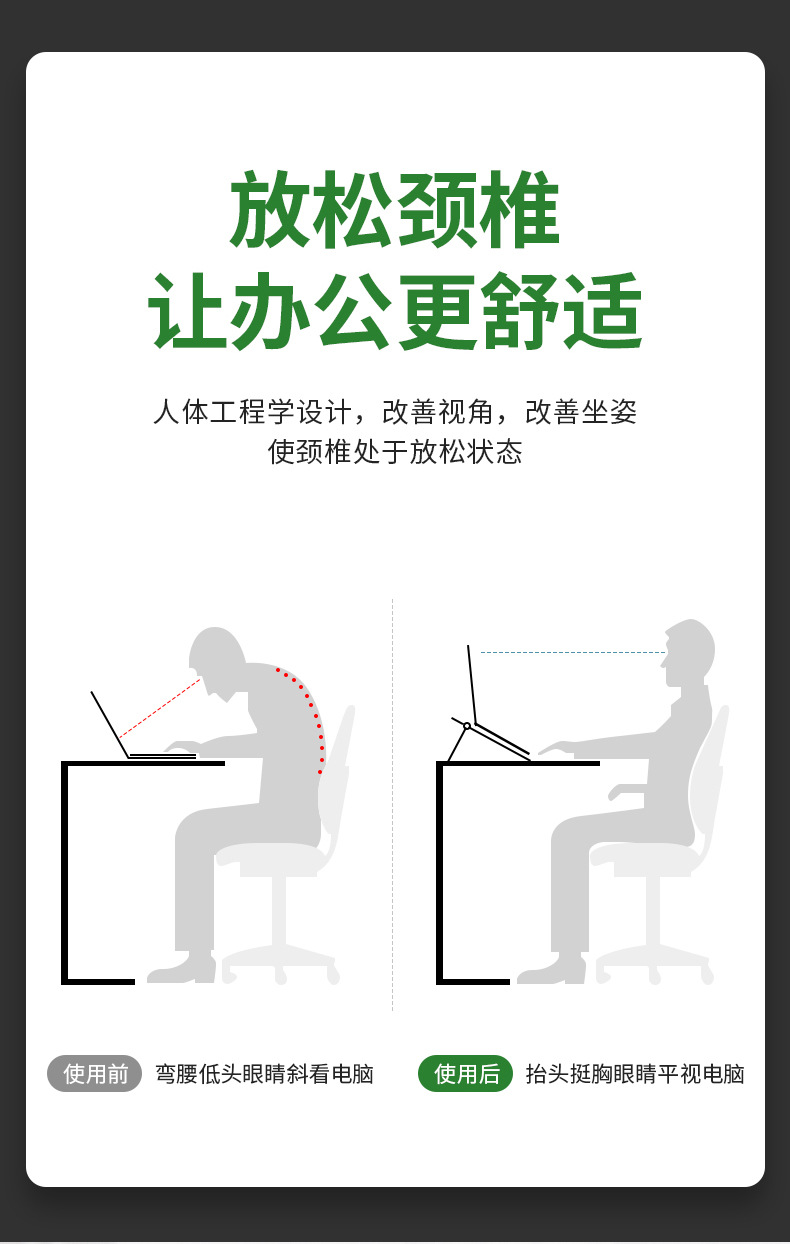 放松颈椎
让办公更舒适

人体工程学设计，改善视角，改善坐姿
使颈椎处于放松状态

使用前 弯腰低头眼睛斜看电脑

使用后 抬头挺胸眼睛平视电脑