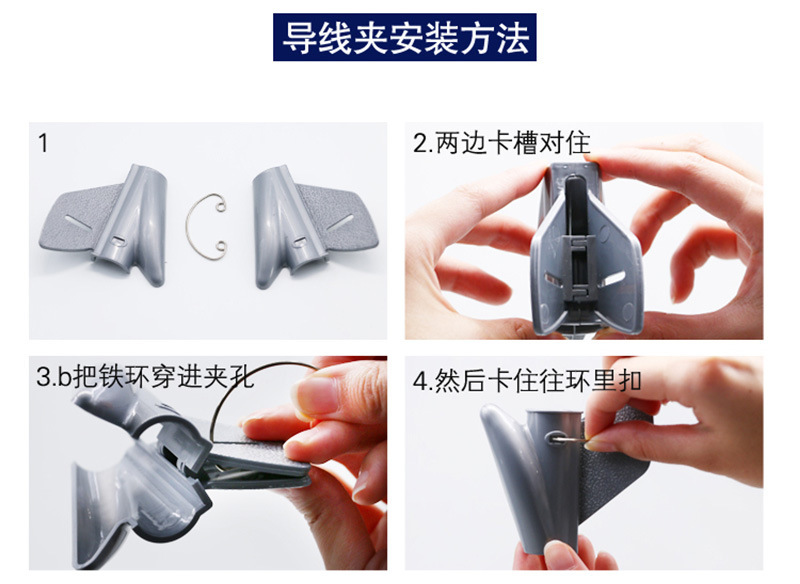 导线夹安装方法

1

2.两边卡槽对住

3.b把铁环穿进夹孔

4.然后卡住往环里扣