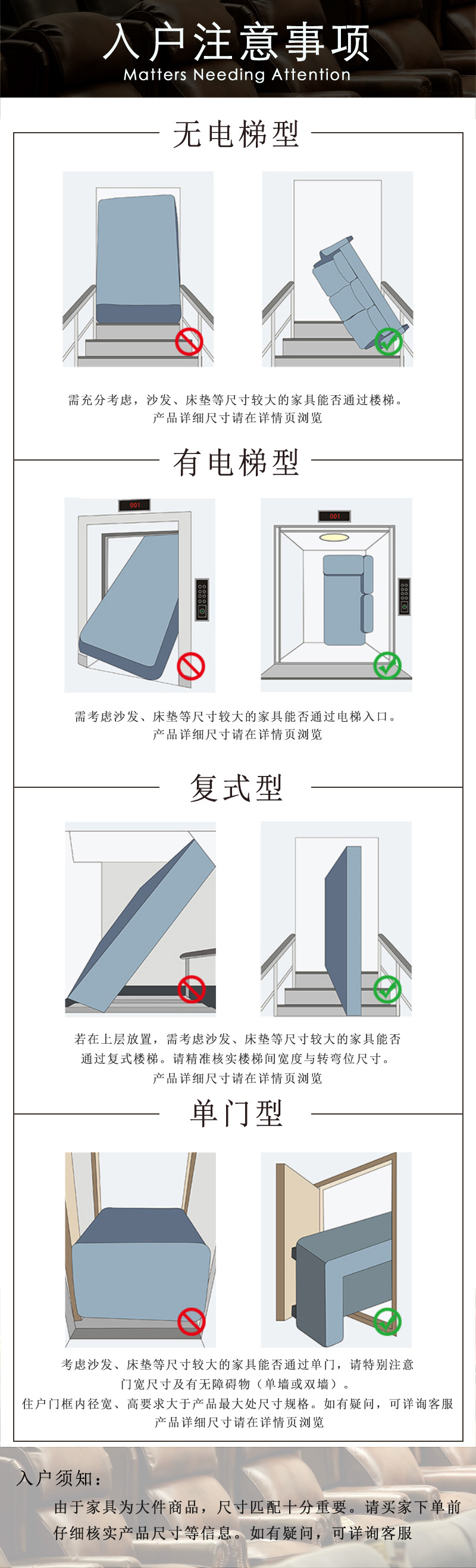 入户注意事项
Matters Needing Attention

无电梯型

需充分考虑，沙发、床垫等尺寸较大的家具能否通过楼梯。
产品详细尺寸请在详情页浏览

有电梯型

001

001

需考虑沙发、床垫等尺寸较大的家具能否通过电梯入口。
产品详细尺寸请在详情页浏览

复式型

若在上层放置，需考虑沙发、床垫等尺寸较大的家具能否通过复式楼梯。请精准核实楼梯间宽度与转弯位尺寸。
产品详细尺寸请在详情页浏览

单门型

考虑沙发、床垫等尺寸较大的家具能否通过单门，请特别注意门宽尺寸及有无障碍物（单墙或双墙）。
住户门框内径宽、高要求大于产品最大处尺寸规格。如有疑问，可详询客服
产品详细尺寸请在详情页浏览

入户须知：
由于家具为大件商品，尺寸匹配十分重要。请买家下单前仔细核实产品尺寸等信息。如有疑问，可详询客服