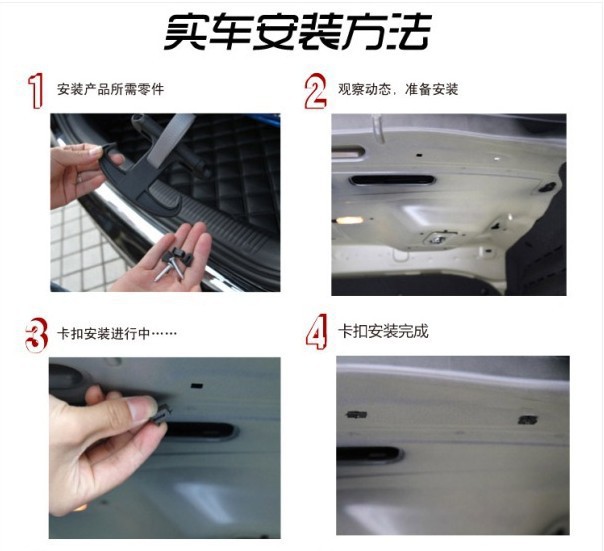 实车安装方法

1 安装产品所需零件

2 观察动态，准备安装

3 卡扣安装进行中……

4 卡扣安装完成