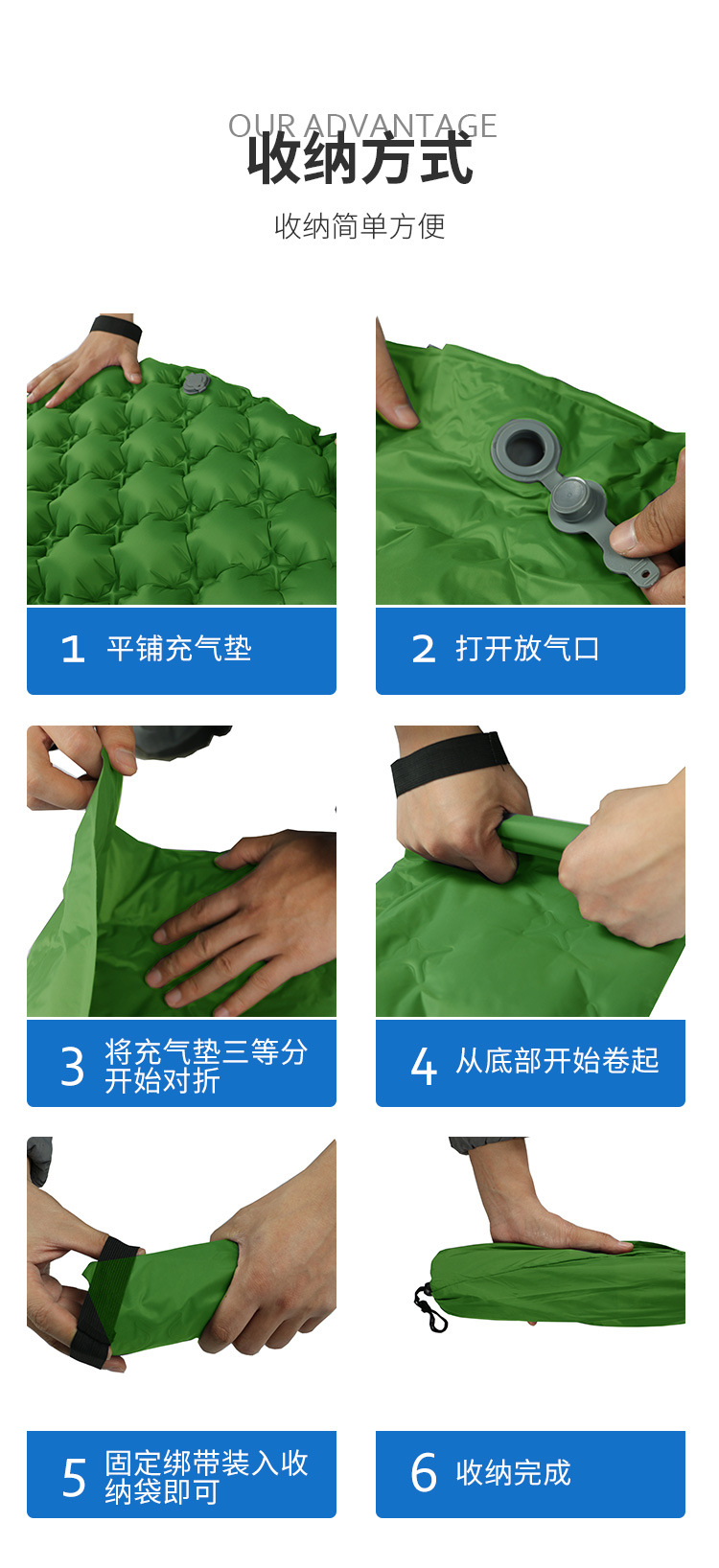 OUR ADVANTAGE
收纳方式

收纳简单方便

1 平铺充气垫

2 打开放气口

3 将充气垫三等分开始对折

4 从底部开始卷起

5 固定绑带装入收纳袋即可

6 收纳完成