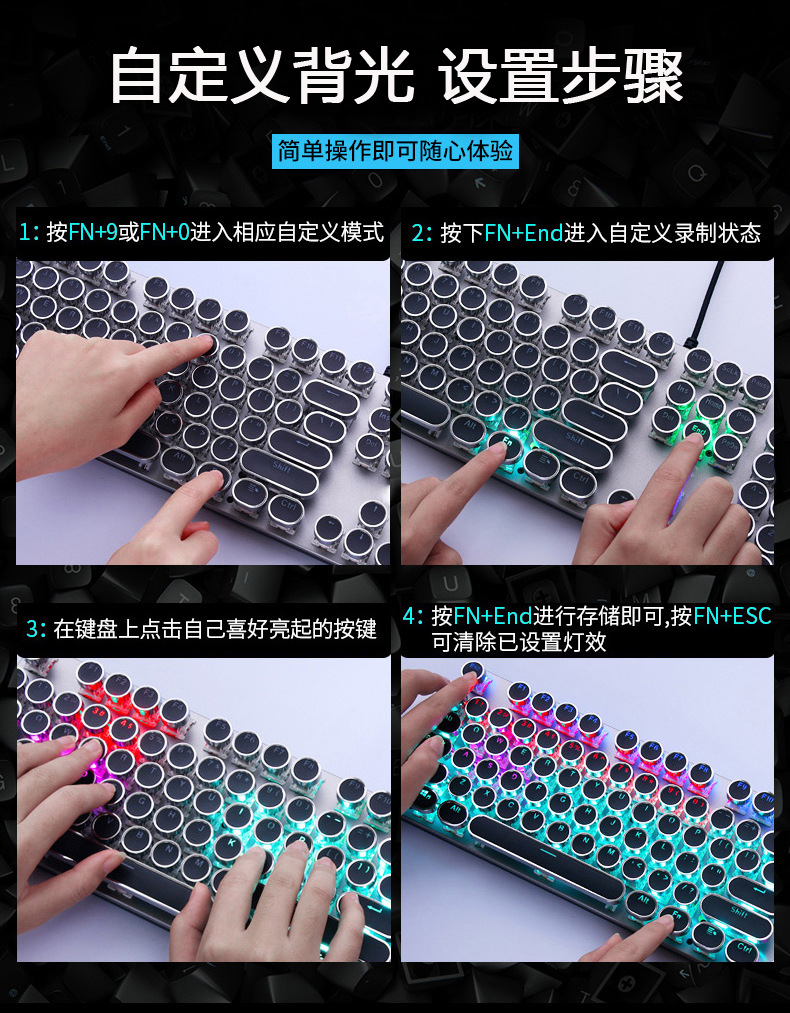 自定义背光 设置步骤

简单操作即可随心体验

1: 按FN+9或FN+0进入相应自定义模式

2: 按下FN+End进入自定义录制状态

3: 在键盘上点击自己喜好亮起的按键

4: 按FN+End进行存储即可,按FN+ESC可清除已设置灯效