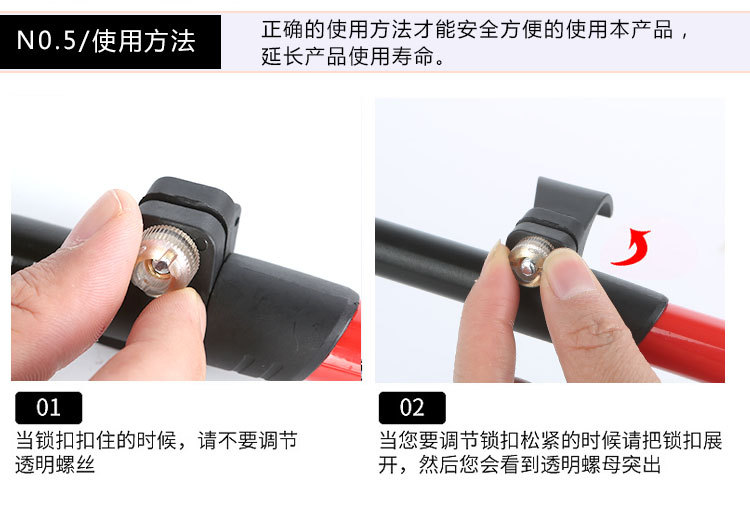 N0.5/使用方法

正确的使用方法才能安全方便的使用本产品，延长产品使用寿命。

01

当锁扣扣住的时候，请不要调节透明螺丝

02

当您要调节锁扣松紧的时候请把锁扣展开，然后您会看到透明螺母突出