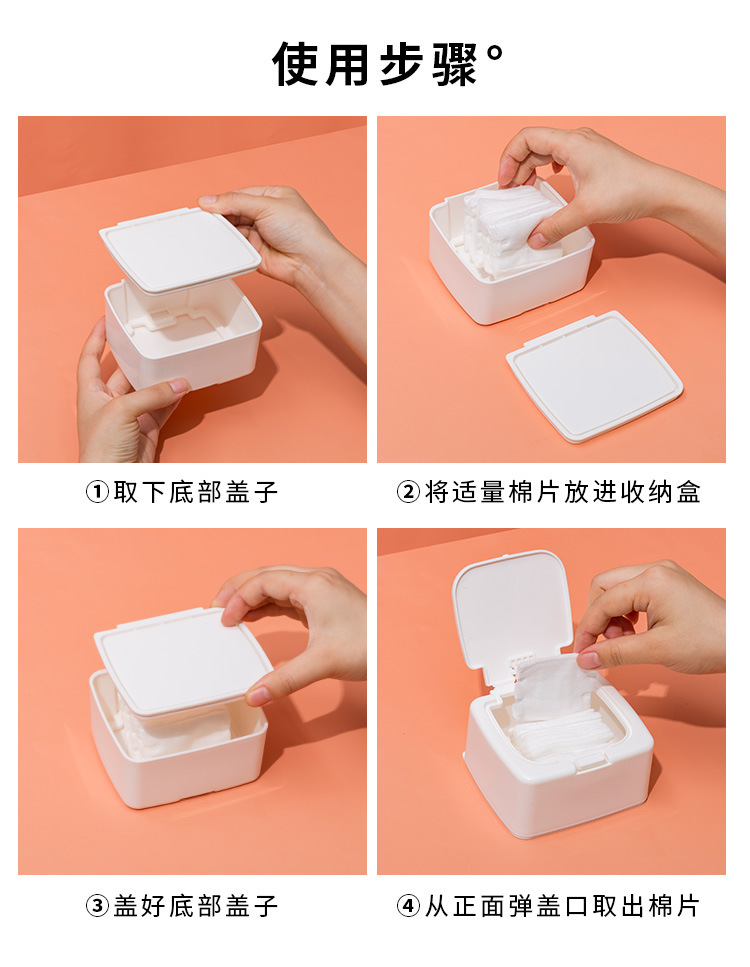 使用步骤°

①取下底部盖子

②将适量棉片放进收纳盒

③盖好底部盖子

④从正面弹盖口取出棉片