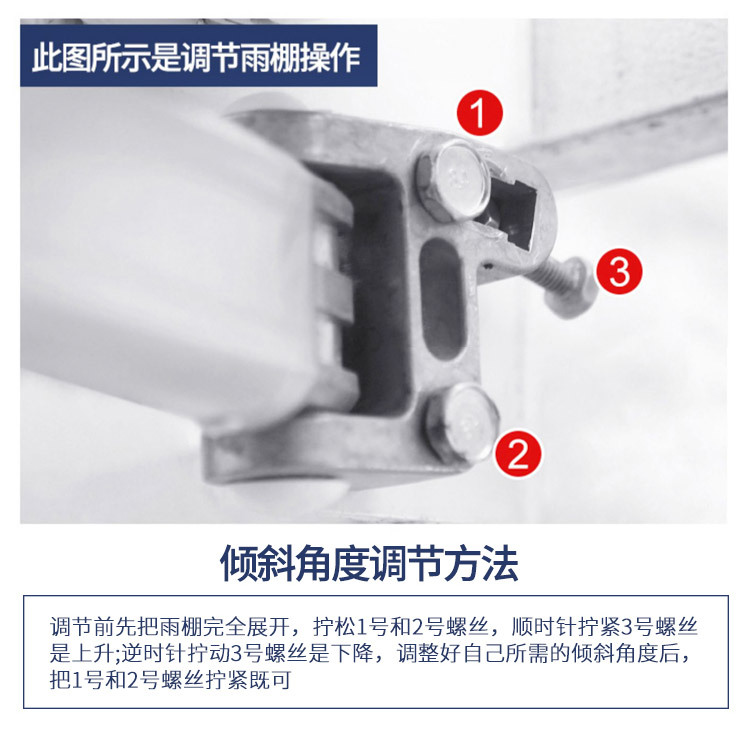 此图所示是调节雨棚操作

1

3

2

倾斜角度调节方法

调节前先把雨棚完全展开，拧松1号和2号螺丝，顺时针拧紧3号螺丝是上升;逆时针拧动3号螺丝是下降，调整好自己所需的倾斜角度后，把1号和2号螺丝拧紧既可