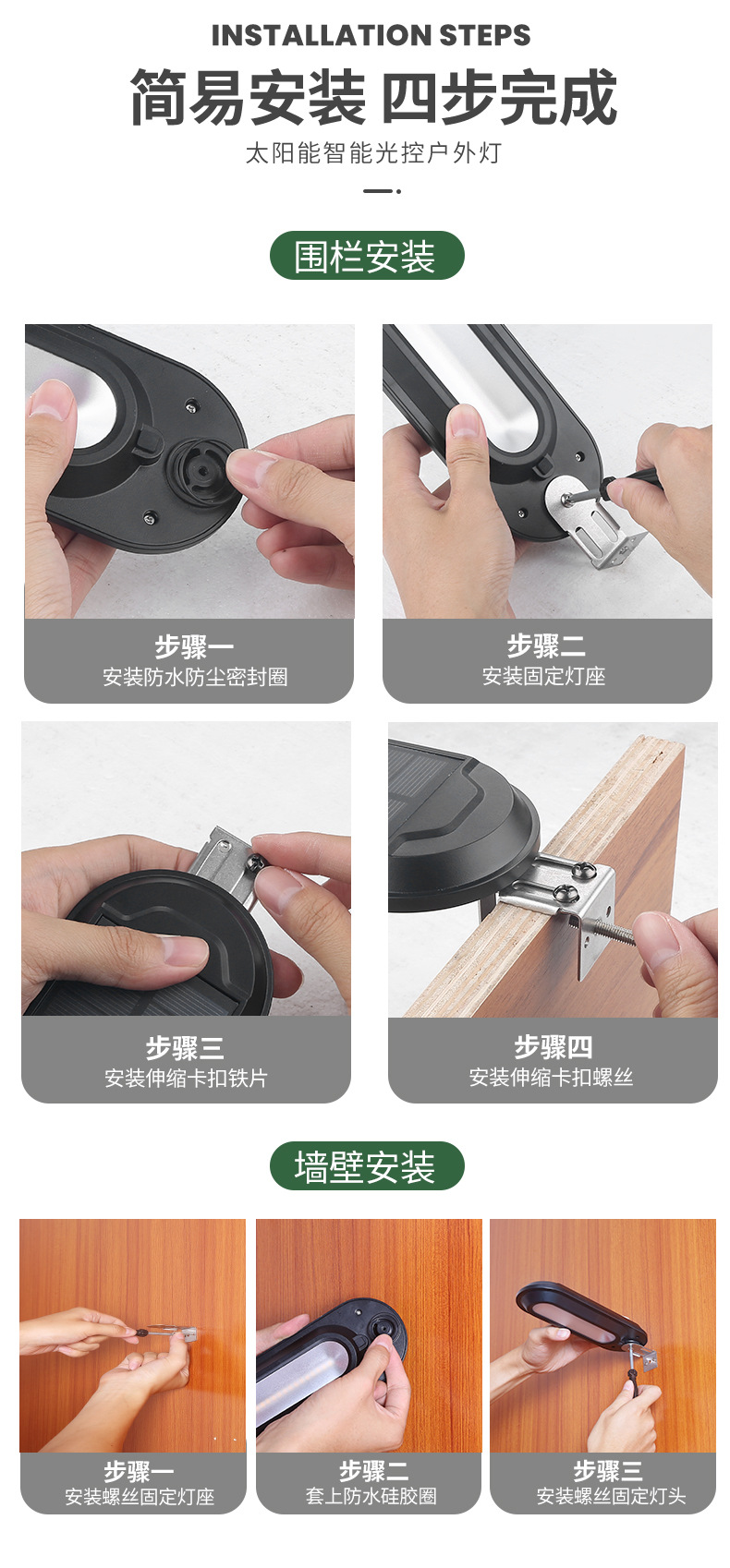 INSTALLATION STEPS

简易安装 四步完成

太阳能智能光控户外灯

围栏安装

步骤一
安装防水防尘密封圈

步骤二
安装固定灯座

步骤三
安装伸缩卡扣铁片

步骤四
安装伸缩卡扣螺丝

墙壁安装

步骤一
安装螺丝固定灯座

步骤二
套上防水硅胶圈

步骤三
安装螺丝固定灯头