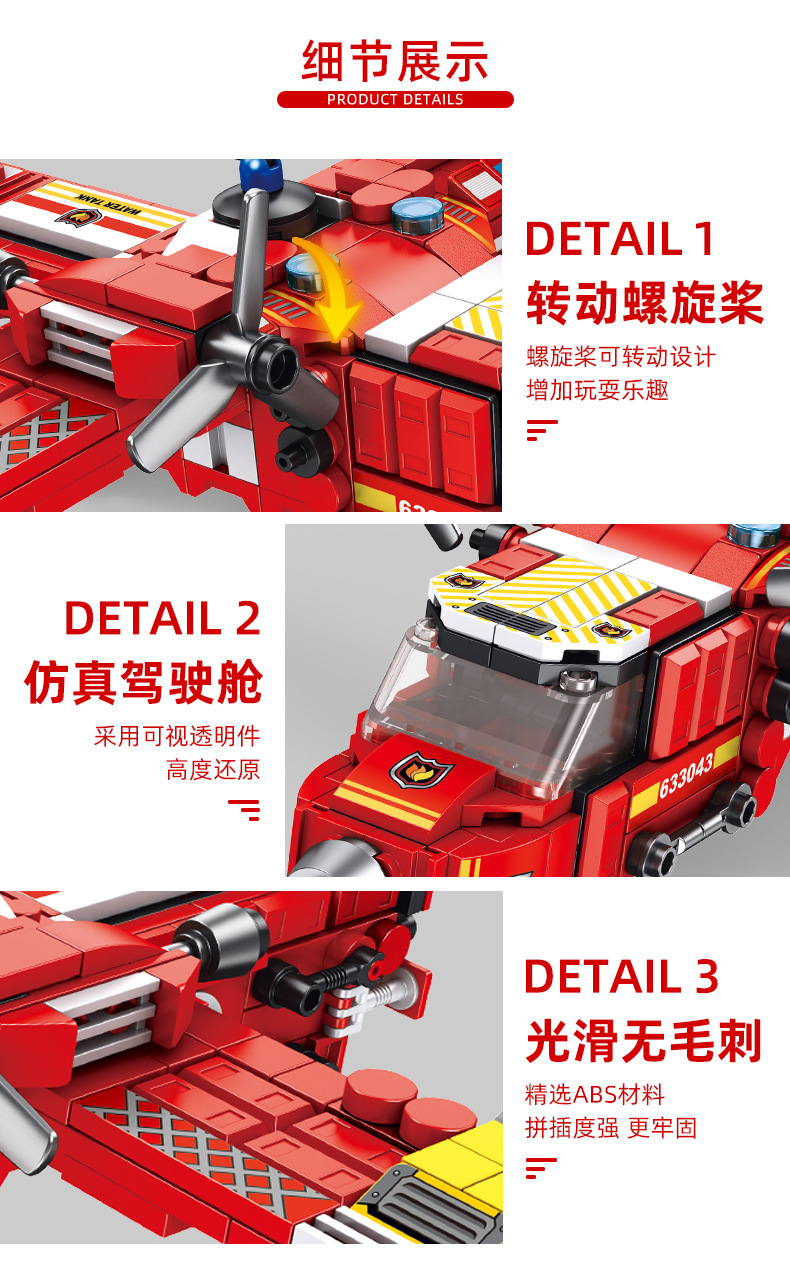 细节展示
PRODUCT DETAILS

WATER TANK

DETAIL 1
转动螺旋桨
螺旋桨可转动设计
增加玩耍乐趣

DETAIL 2
仿真驾驶舱
采用可视透明件
高度还原

633043

DETAIL 3
光滑无毛刺
精选ABS材料
拼插度强 更牢固