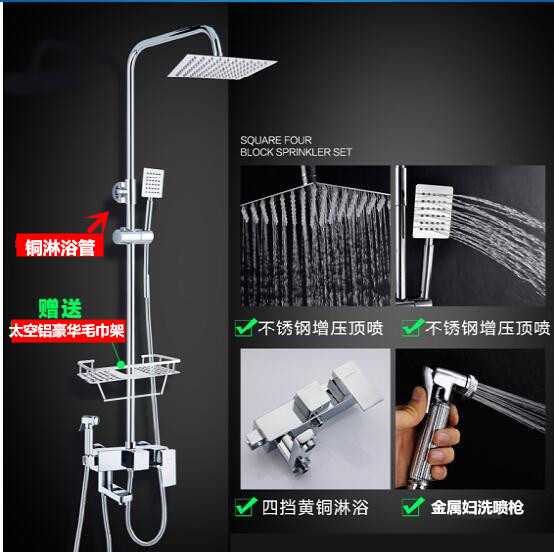 铜淋浴管

赠送
太空铝豪华毛巾架

SQUARE FOUR
BLOCK SPRINKLER SET

不锈钢增压顶喷

不锈钢增压顶喷

四挡黄铜淋浴

金属妇洗喷枪