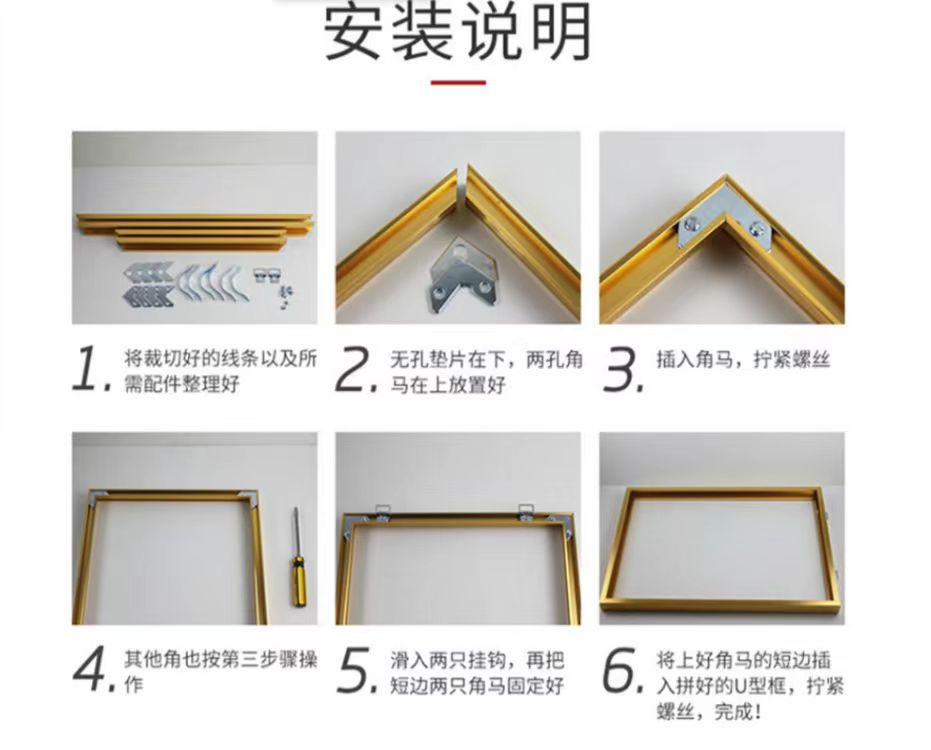 安装说明

1. 将裁切好的线条以及所需配件整理好

2. 无孔垫片在下，两孔角马在上放置好

3. 插入角马，拧紧螺丝

4. 其他角也按第三步骤操作

5. 滑入两只挂钩，再把短边两只角马固定好

6. 将上好角马的短边插入拼好的U型框，拧紧螺丝，完成！