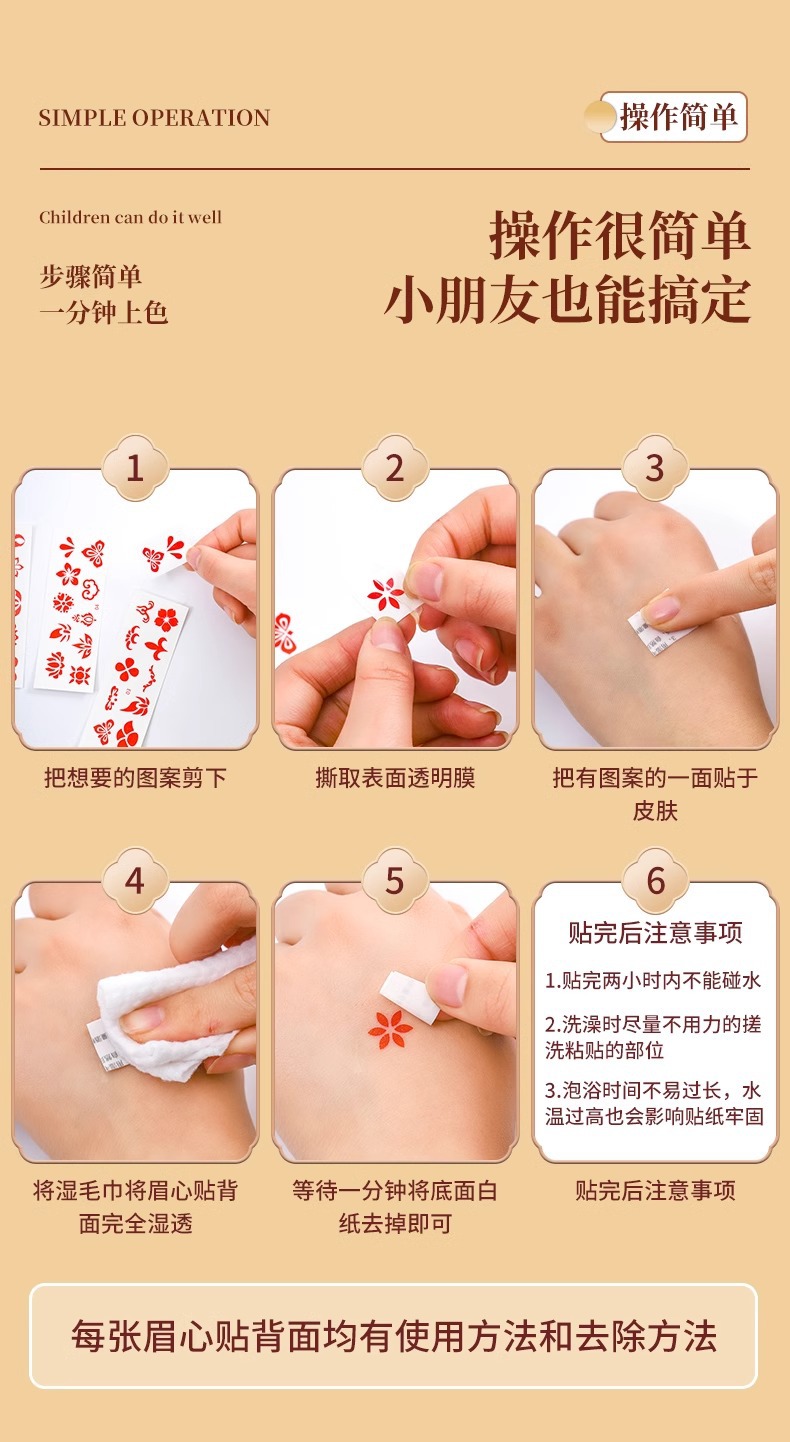 SIMPLE OPERATION

操作简单

Children can do it well

步骤简单
一分钟上色

操作很简单
小朋友也能搞定

1
把想要的图案剪下

2
撕取表面透明膜

3
把有图案的一面贴于皮肤

4
将湿毛巾将眉心贴背面完全湿透

5
等待一分钟将底面白纸去掉即可

6
贴完后注意事项
1.贴完两小时内不能碰水
2.洗澡时尽量不用力的搓洗粘贴的部位
3.泡浴时间不易过长，水温过高也会影响贴纸牢固

贴完后注意事项

每张眉心贴背面均有使用方法和去除方法