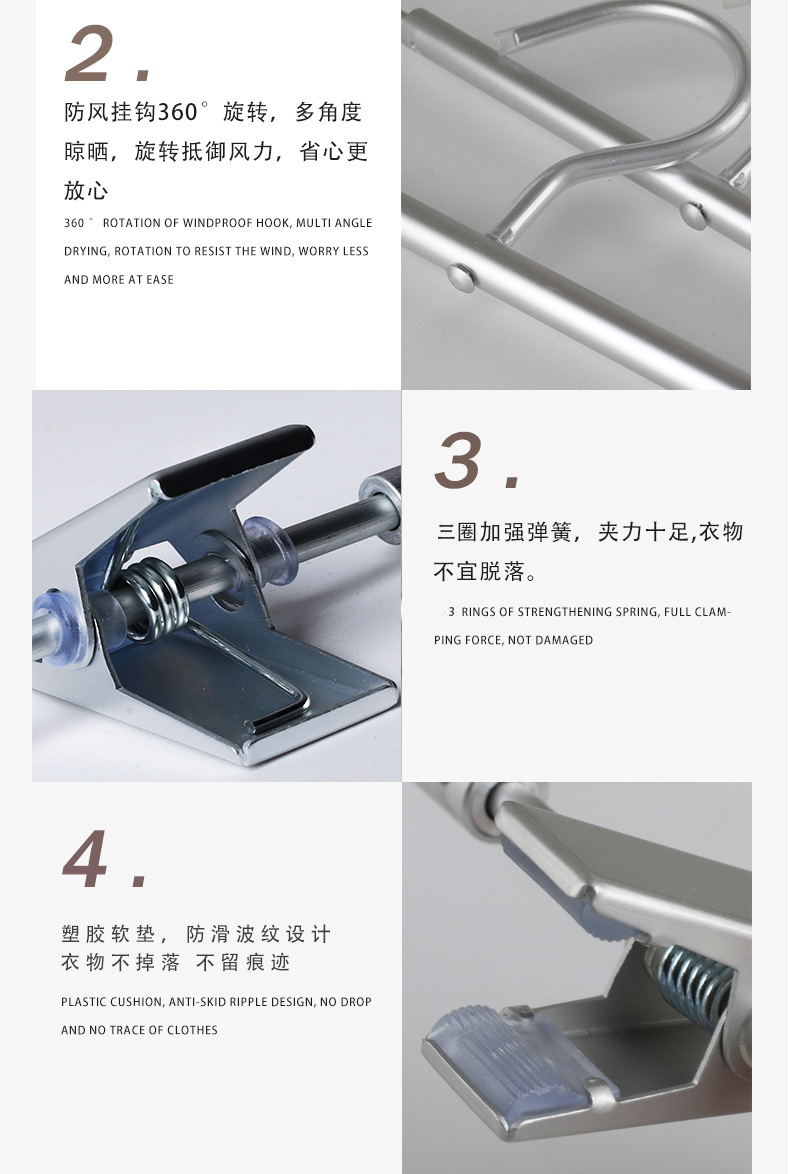 2.

防风挂钩360°旋转，多角度晾晒，旋转抵御风力，省心更放心

360° ROTATION OF WINDPROOF HOOK, MULTI ANGLE DRYING, ROTATION TO RESIST THE WIND, WORRY LESS AND MORE AT EASE

3.

三圈加强弹簧，夹力十足,衣物不宜脱落。

3 RINGS OF STRENGTHENING SPRING, FULL CLAMPING FORCE, NOT DAMAGED

4.

塑胶软垫，防滑波纹设计
衣物不掉落 不留痕迹

PLASTIC CUSHION, ANTI-SKID RIPPLE DESIGN, NO DROP AND NO TRACE OF CLOTHES