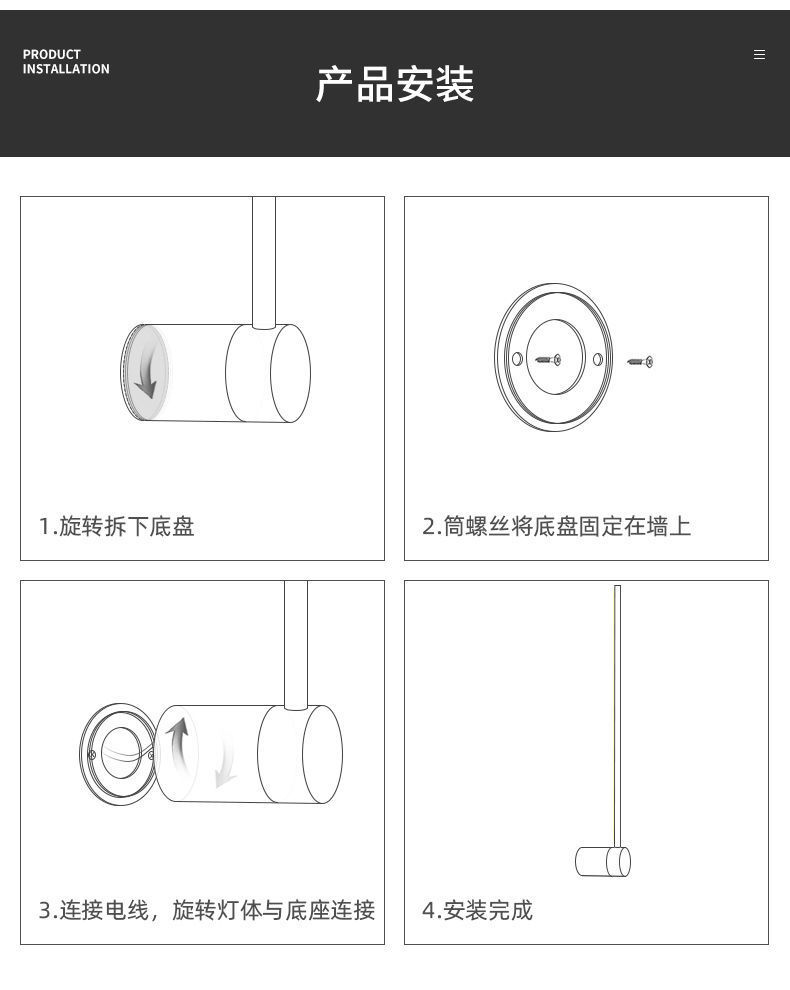 PRODUCT
INSTALLATION

产品安装

1.旋转拆下底盘

2.筒螺丝将底盘固定在墙上

3.连接电线，旋转灯体与底座连接

4.安装完成