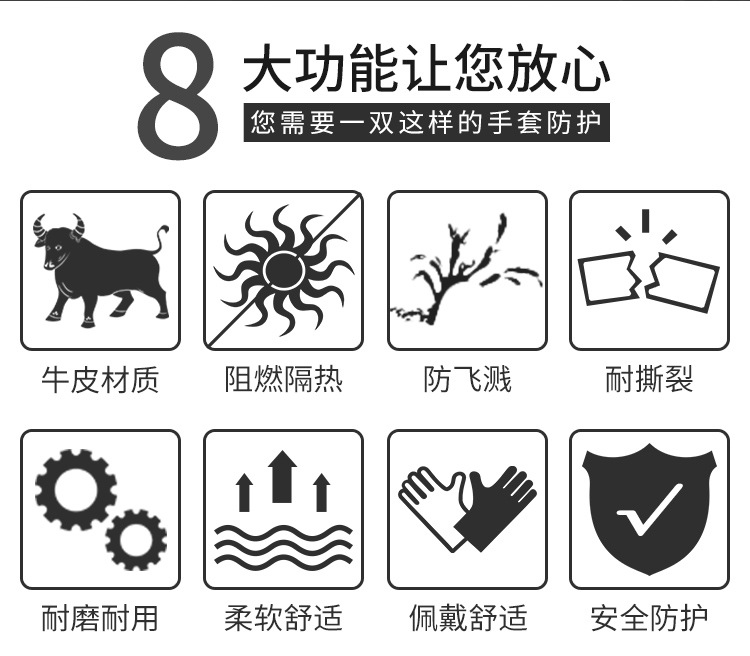 8 大功能让您放心

您需要一双这样的手套防护

牛皮材质

阻燃隔热

防飞溅

耐撕裂

耐磨耐用

柔软舒适

佩戴舒适

安全防护