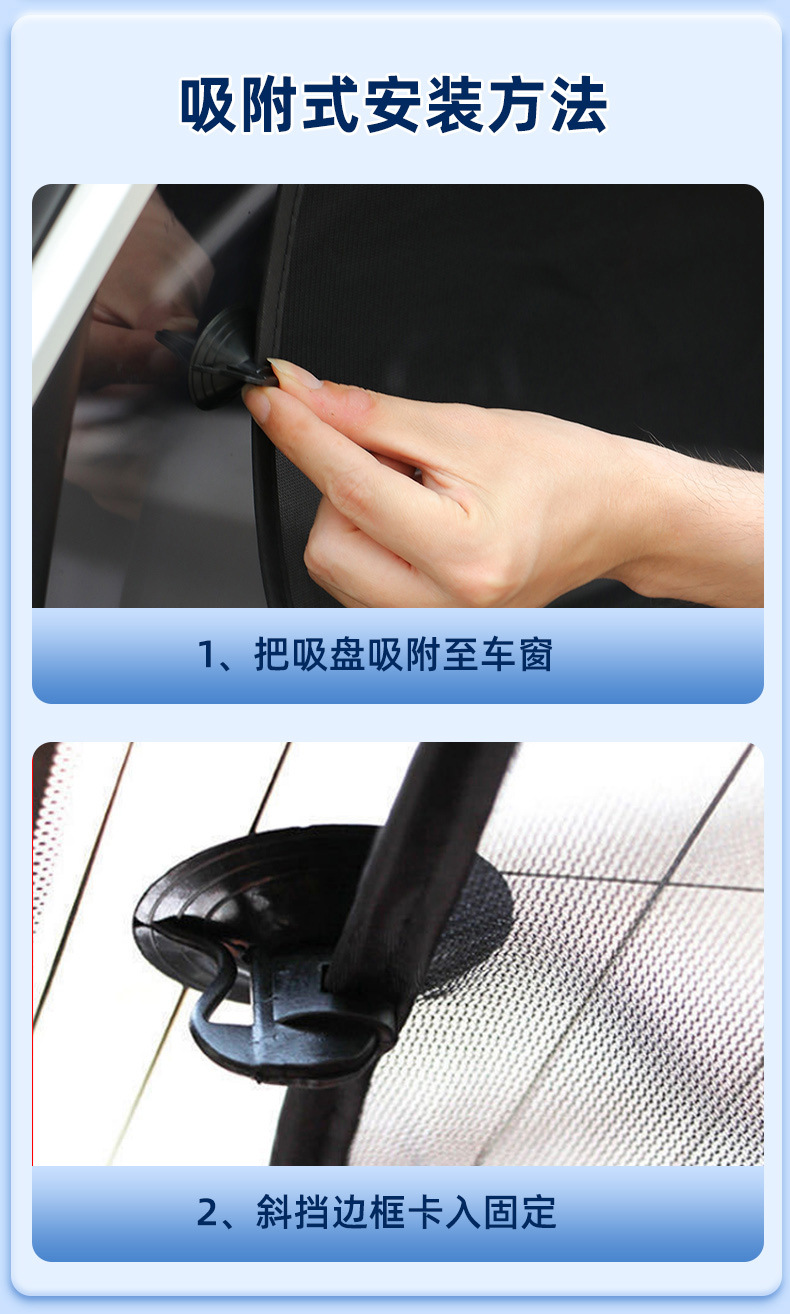 吸附式安装方法

1、把吸盘吸附至车窗

2、斜挡边框卡入固定