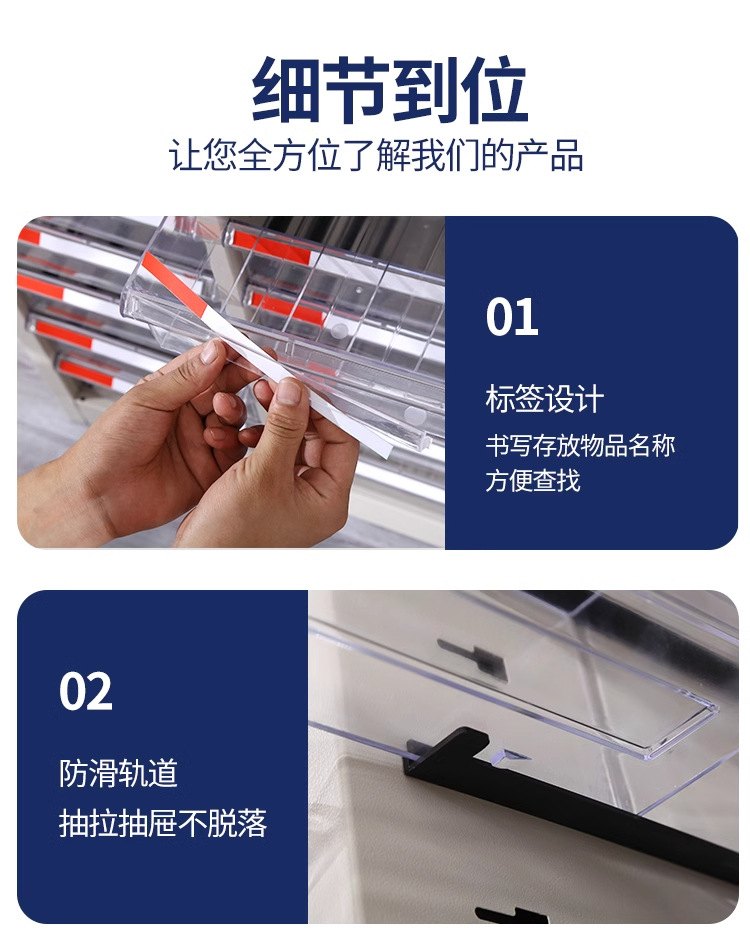 细节到位
让您全方位了解我们的产品

01
标签设计
书写存放物品名称
方便查找

02
防滑轨道
抽拉抽屉不脱落