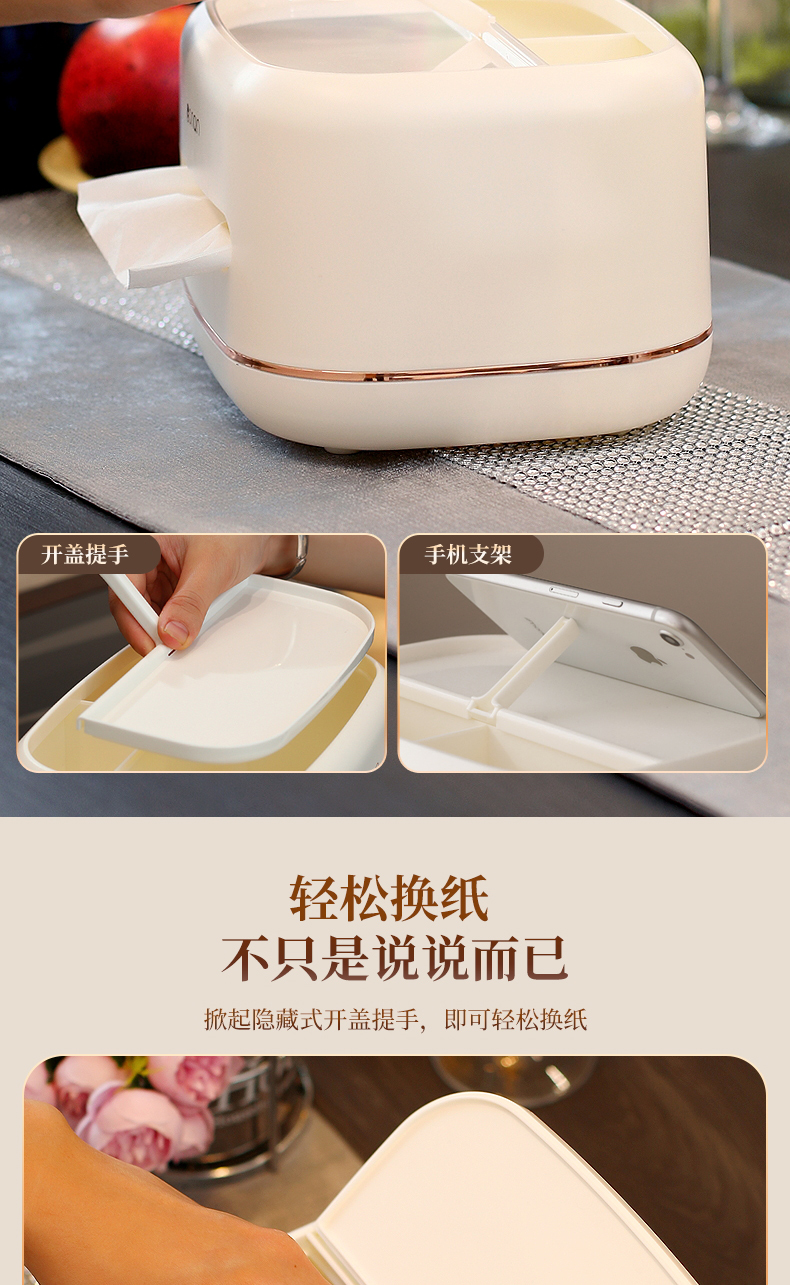 开盖提手

手机支架

轻松换纸
不只是说说而已

掀起隐藏式开盖提手，即可轻松换纸