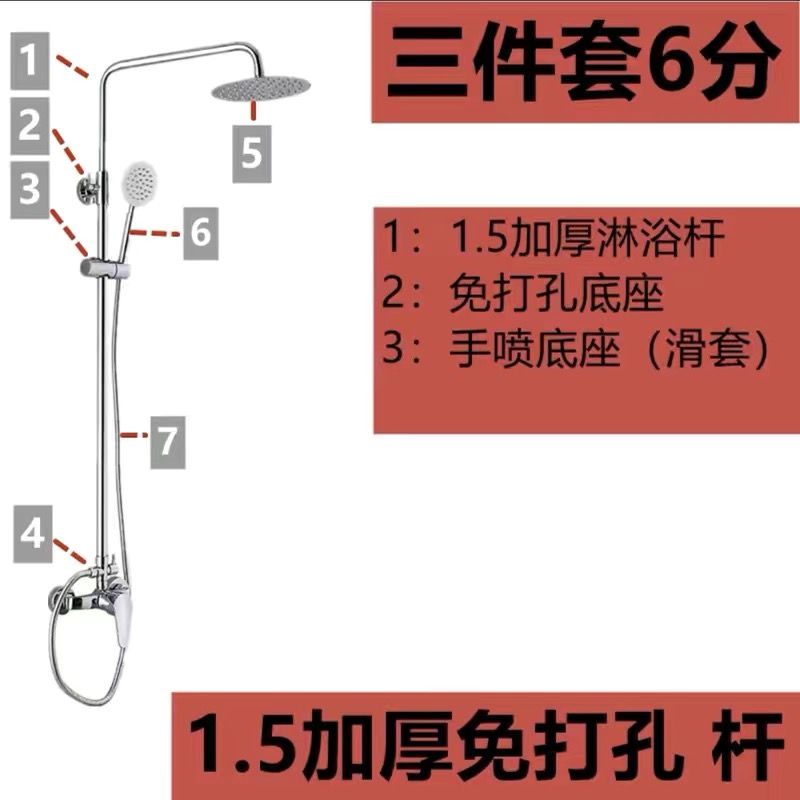 三件套6分

1
2
3
5
6
7
4

1：1.5加厚淋浴杆
2：免打孔底座
3：手喷底座（滑套）

1.5加厚免打孔 杆