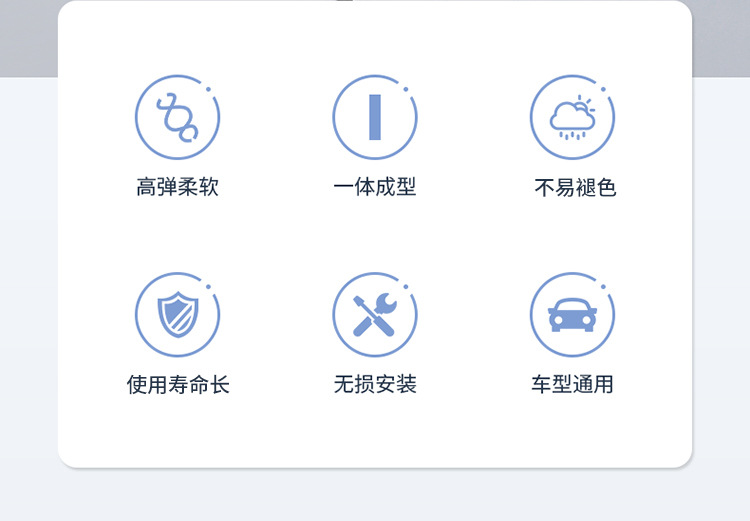 高弹柔软

一体成型

不易褪色

使用寿命长

无损安装

车型通用